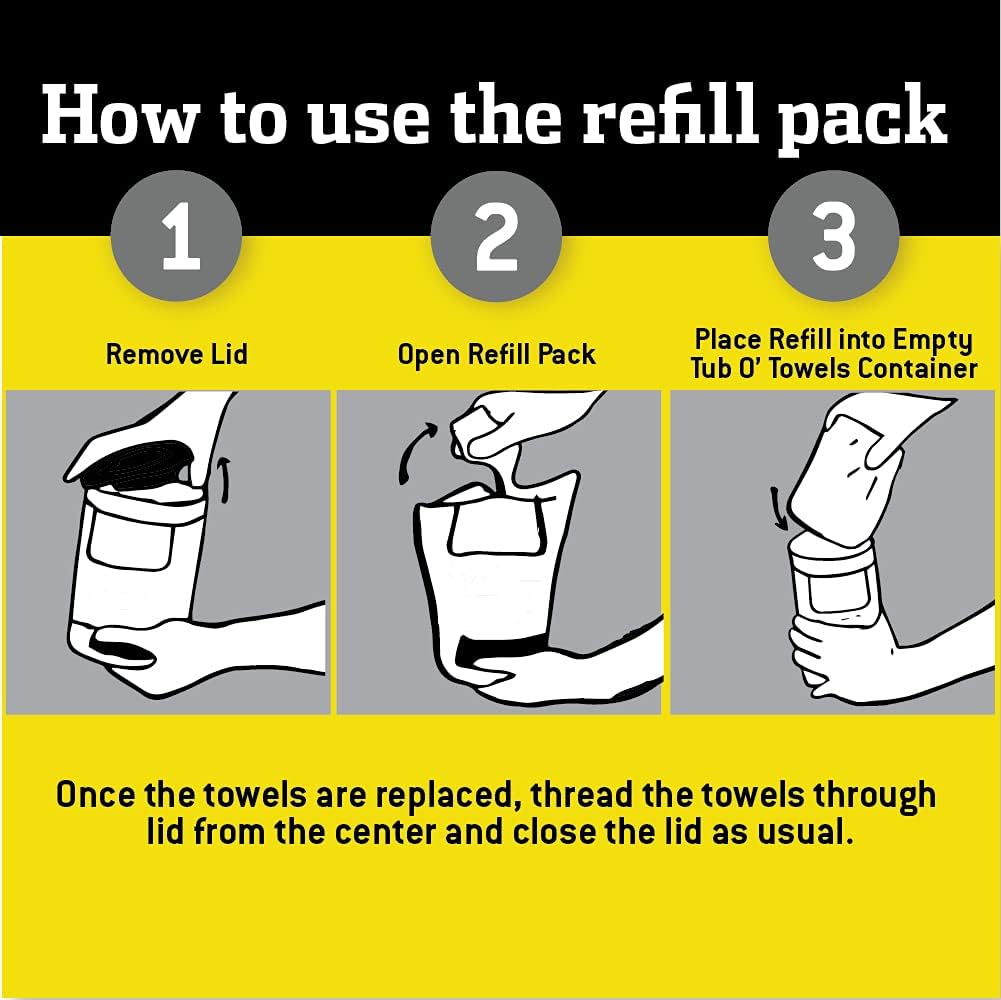 How to use the refill pack

1

Remove Lid

2

Open Refill Pack

3

Place Refill into Empty Tub O' Towels Container

Once the towels are replaced, thread the towels through lid from the center and close the lid as usual.