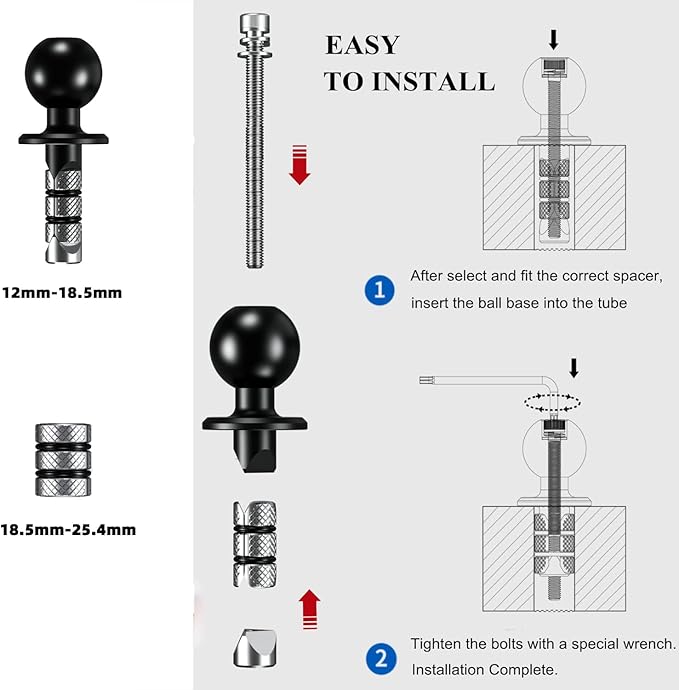 12mm-18.5mm

18.5mm-25.4mm

EASY TO INSTALL

1 After select and fit the correct spacer, insert the ball base into the tube

2 Tighten the bolts with a special wrench. Installation Complete.