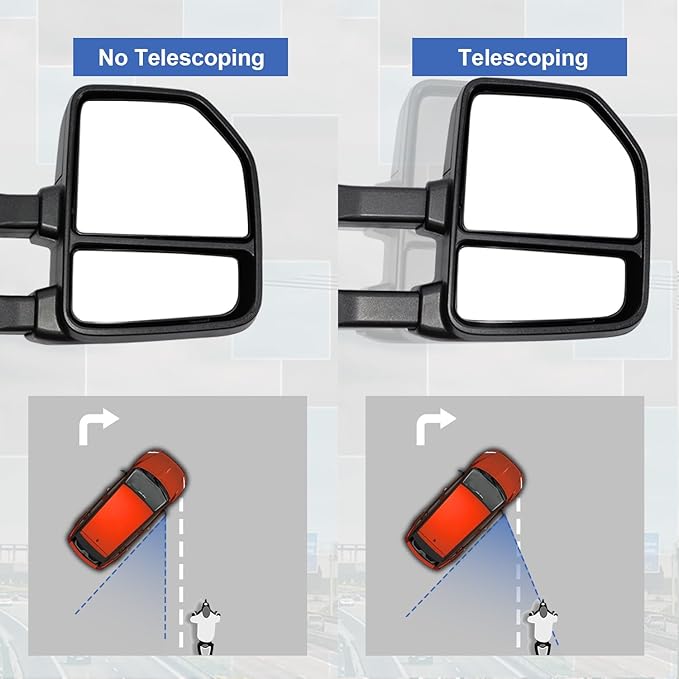 No Telescoping

Telescoping