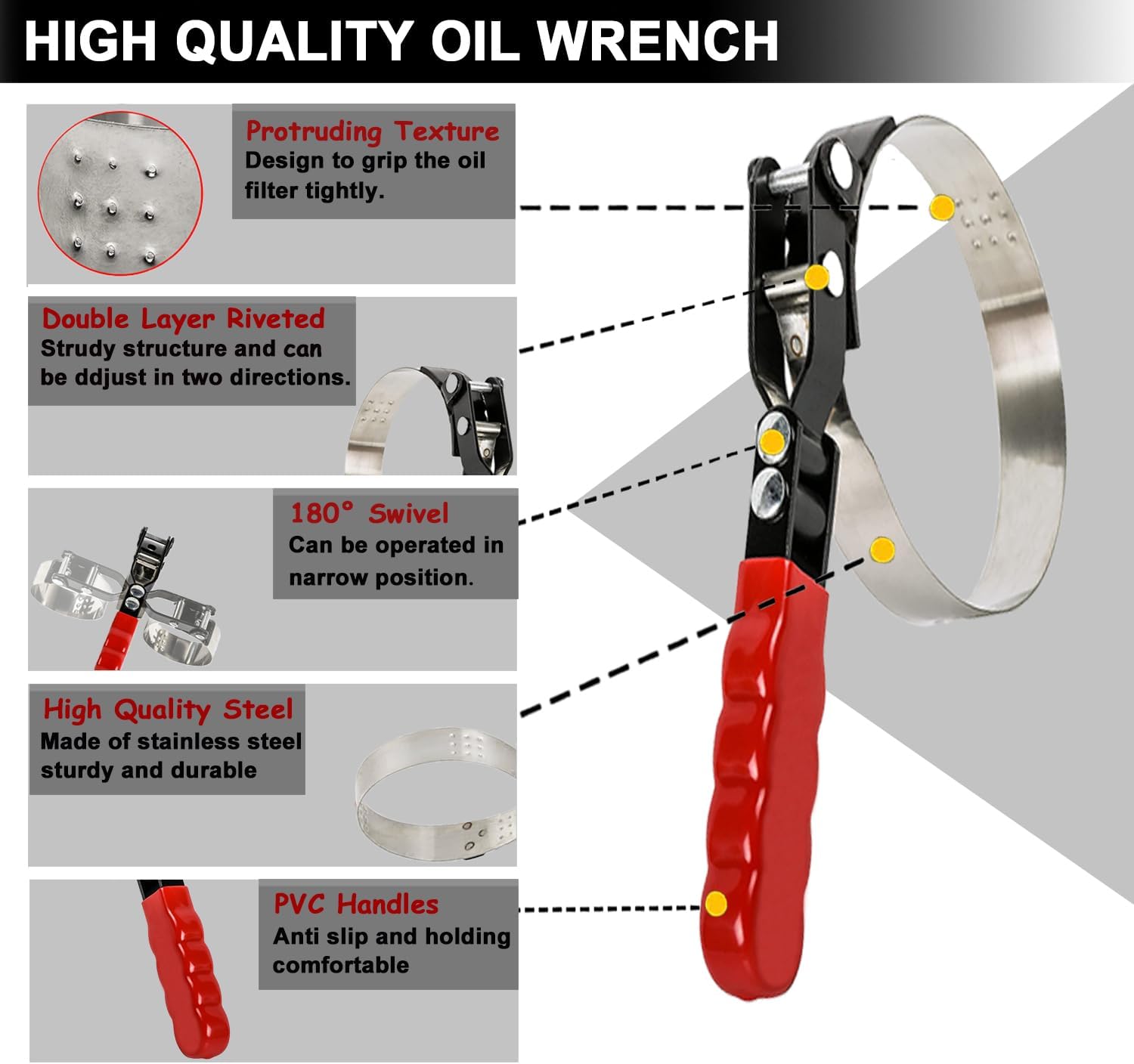 HIGH QUALITY OIL WRENCH

Protruding Texture
Design to grip the oil filter tightly.

Double Layer Riveted
Strudy structure and can be ddjust in two directions.

180° Swivel
Can be operated in narrow position.

High Quality Steel
Made of stainless steel sturdy and durable

PVC Handles
Anti slip and holding comfortable