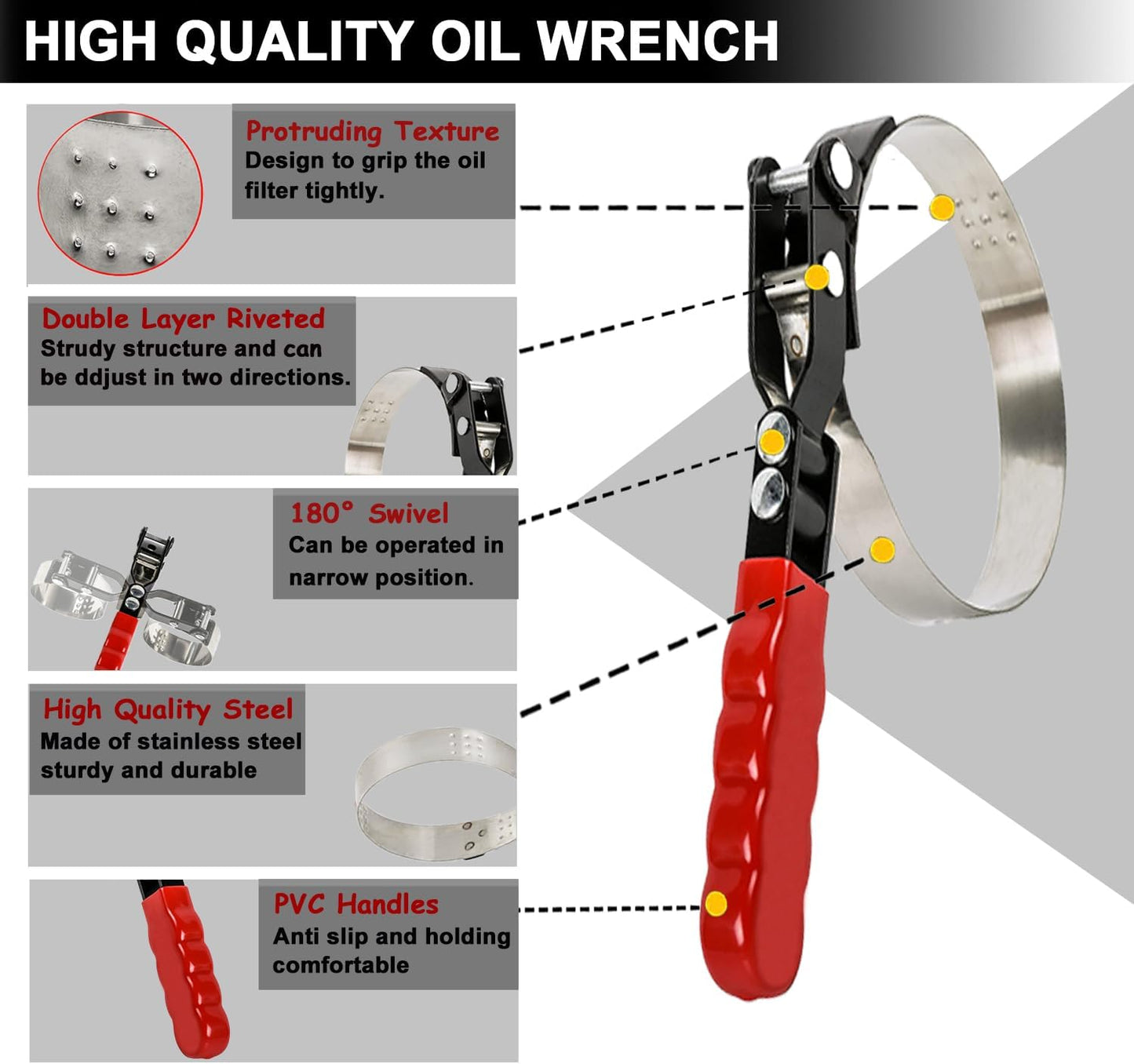 HIGH QUALITY OIL WRENCH

Protruding Texture
Design to grip the oil filter tightly.

Double Layer Riveted
Strudy structure and can be ddjust in two directions.

180° Swivel
Can be operated in narrow position.

High Quality Steel
Made of stainless steel sturdy and durable

PVC Handles
Anti slip and holding comfortable