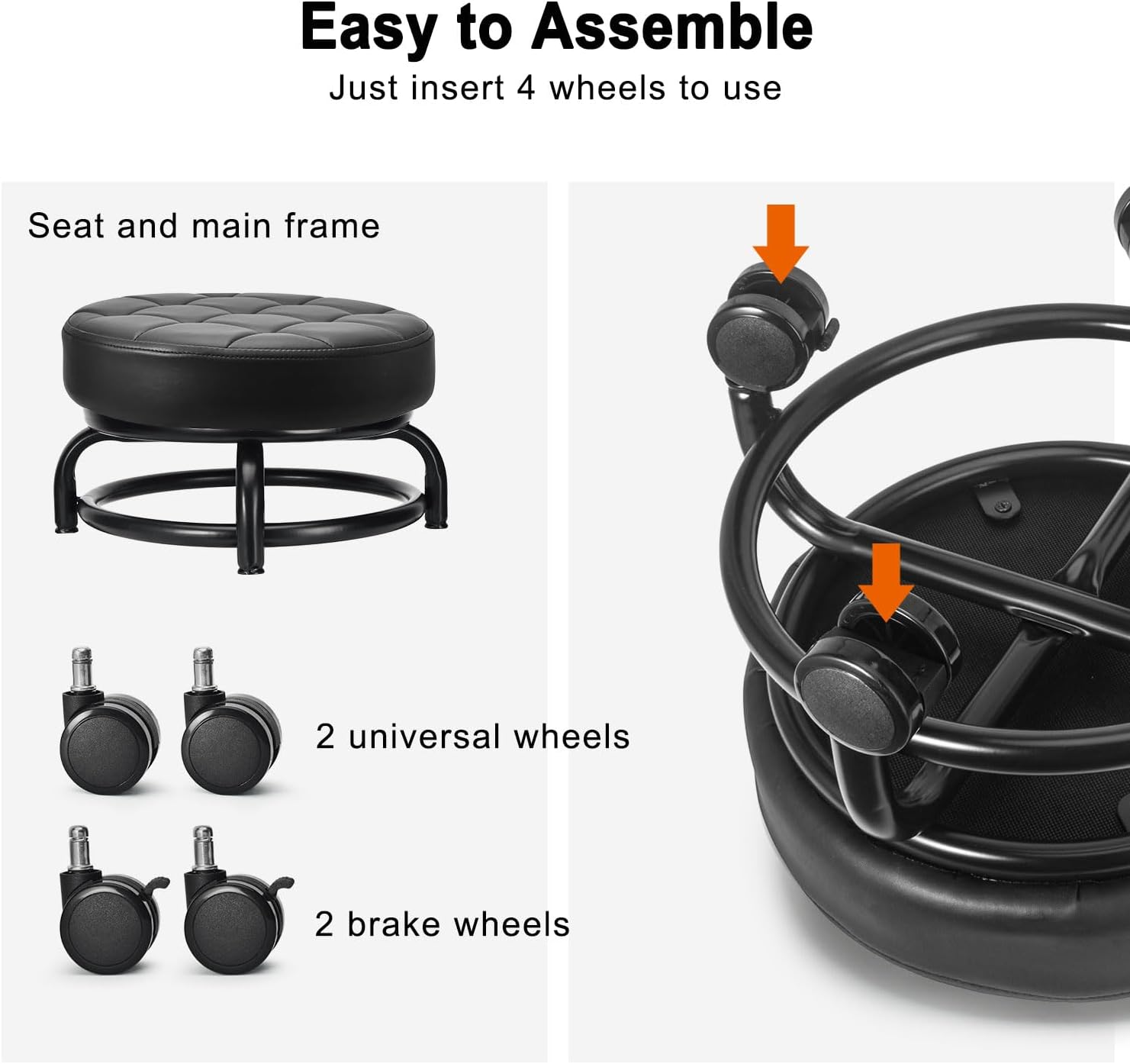 Easy to Assemble
Just insert 4 wheels to use

Seat and main frame

2 universal wheels

2 brake wheels