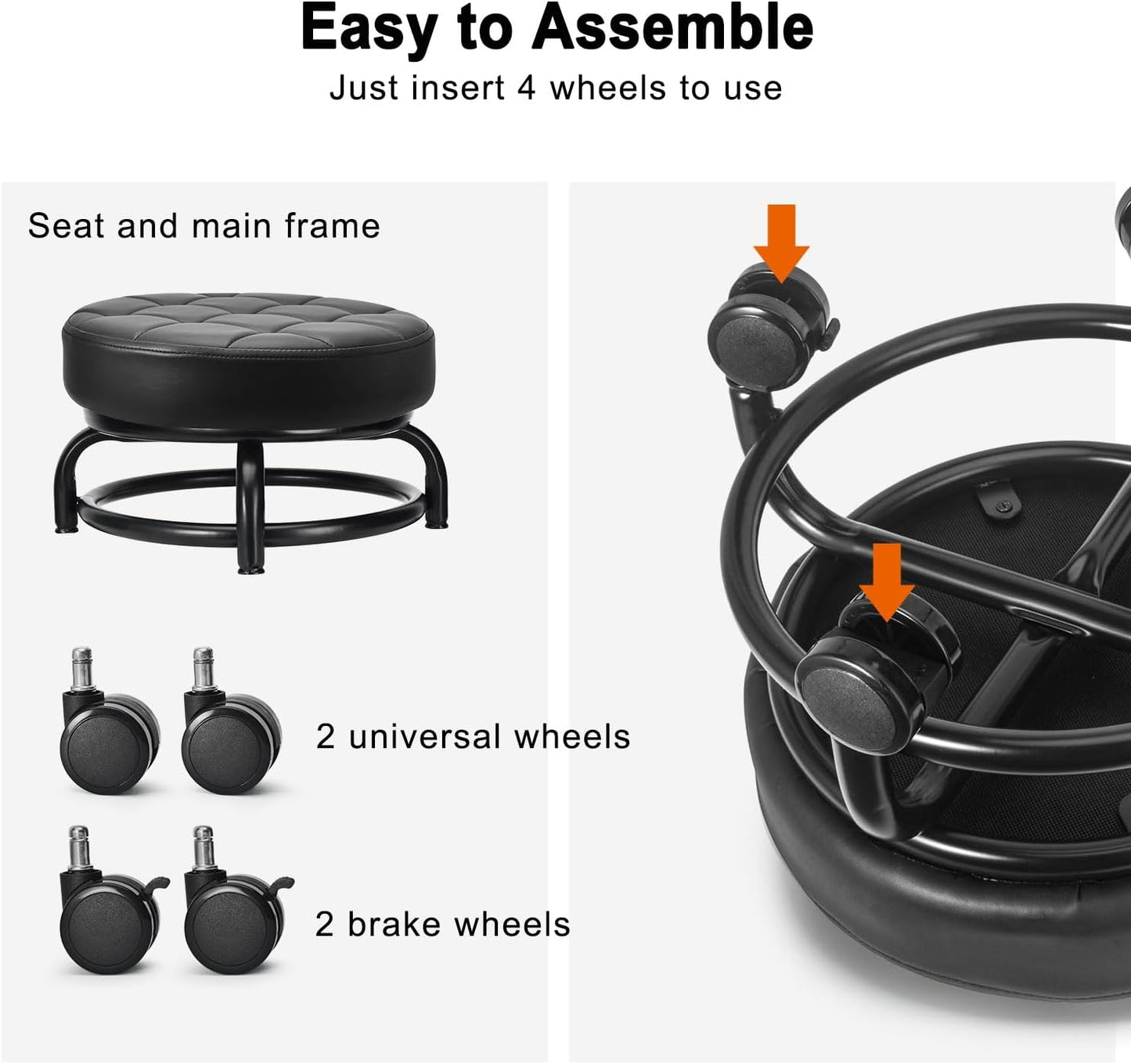 Easy to Assemble
Just insert 4 wheels to use

Seat and main frame

2 universal wheels

2 brake wheels