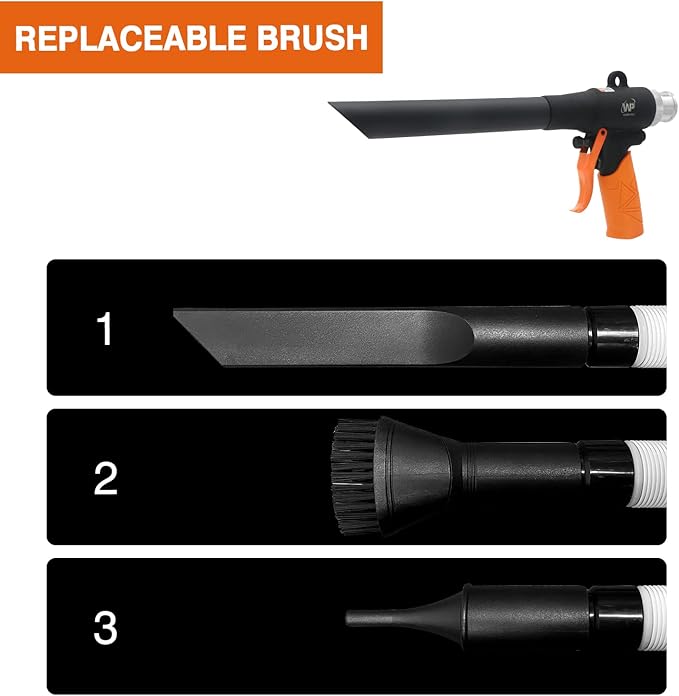 REPLACEABLE BRUSH

WP

1

2

3