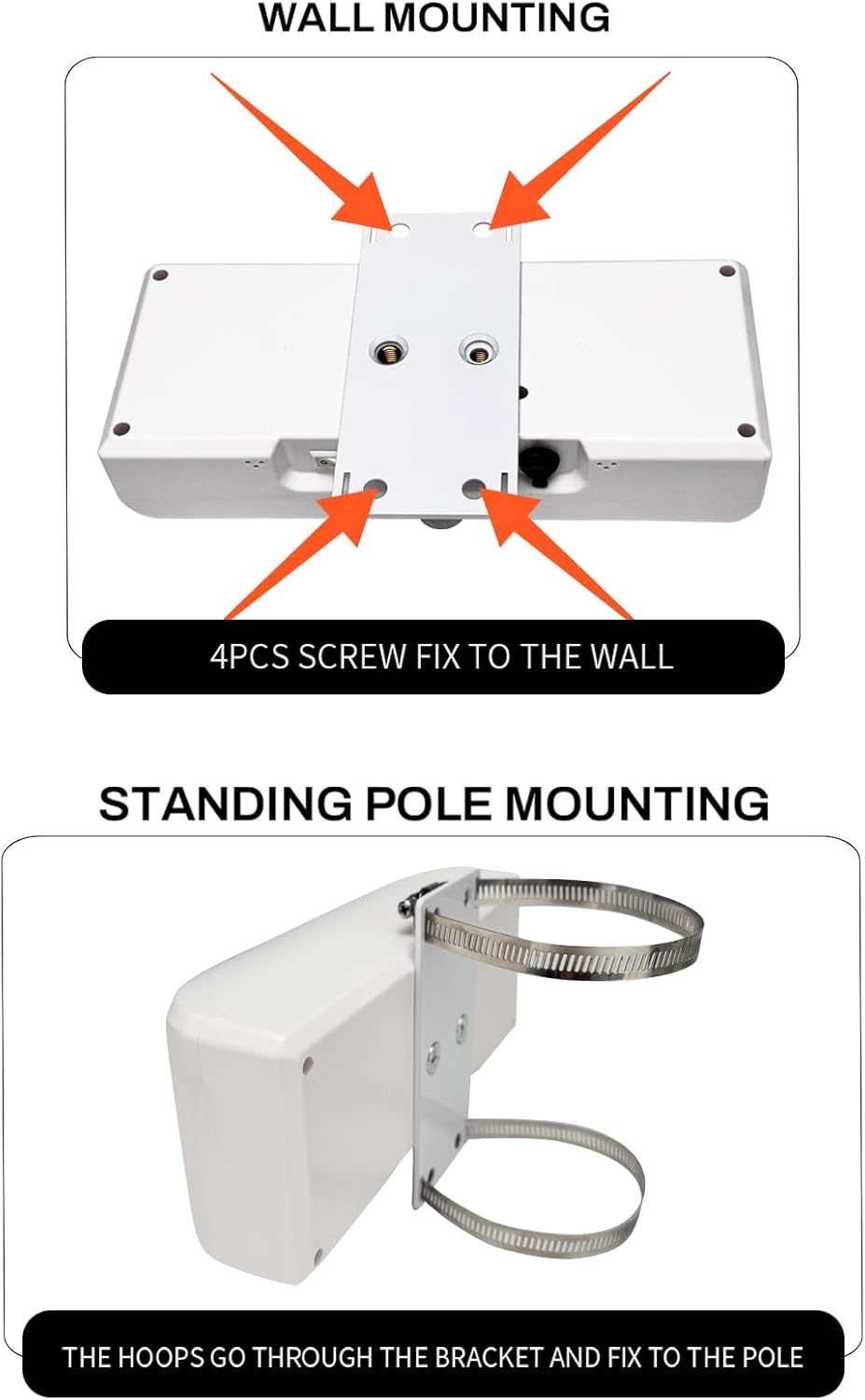 WALL MOUNTING

4PCS SCREW FIX TO THE WALL

STANDING POLE MOUNTING

THE HOOPS GO THROUGH THE BRACKET AND FIX TO THE POLE