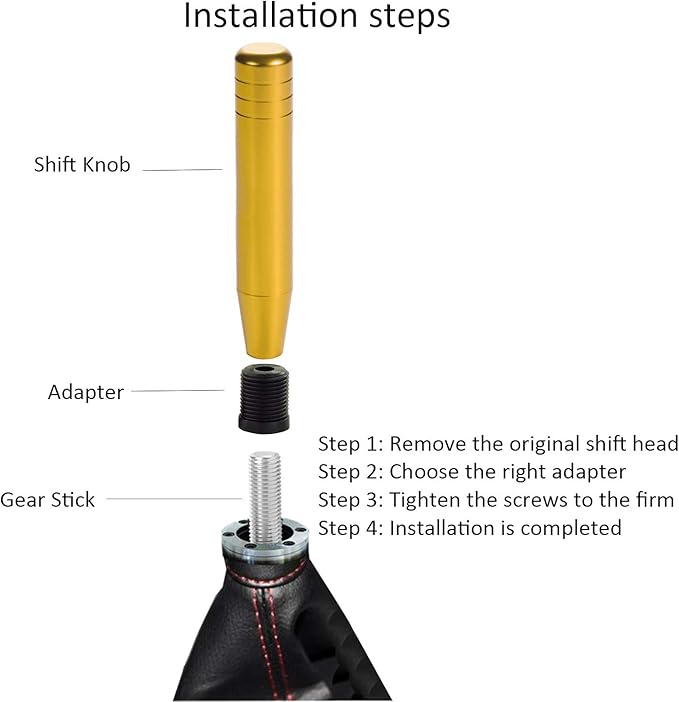 Installation steps

Shift Knob

Adapter

Gear Stick

Step 1: Remove the original shift head
Step 2: Choose the right adapter
Step 3: Tighten the screws to the firm
Step 4: Installation is completed