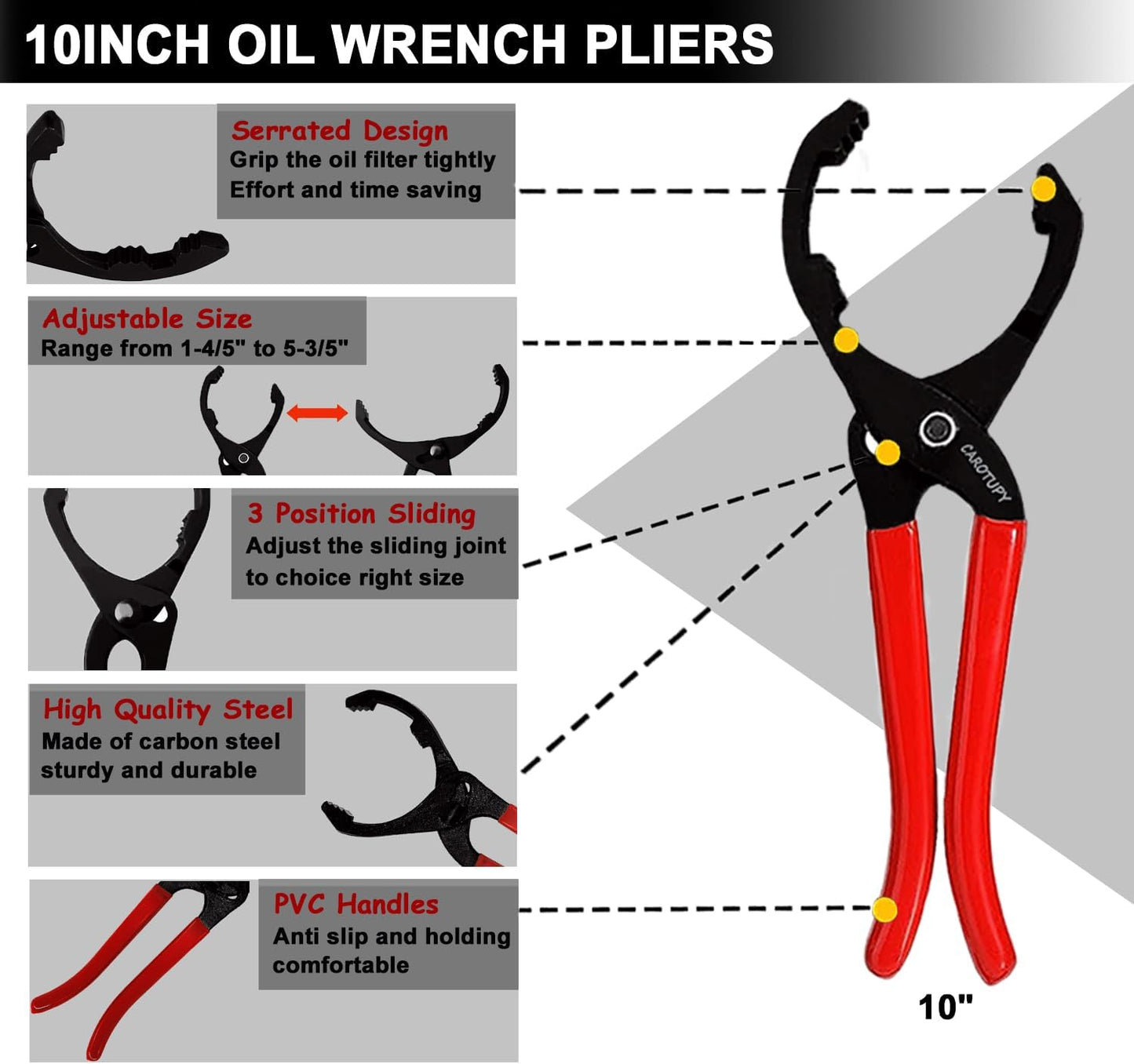 10INCH OIL WRENCH PLIERS

Serrated Design
Grip the oil filter tightly
Effort and time saving

Adjustable Size
Range from 1-4/5" to 5-3/5"

3 Position Sliding
Adjust the sliding joint to choice right size

High Quality Steel
Made of carbon steel sturdy and durable

PVC Handles
Anti slip and holding comfortable

CAROTUPY

10"