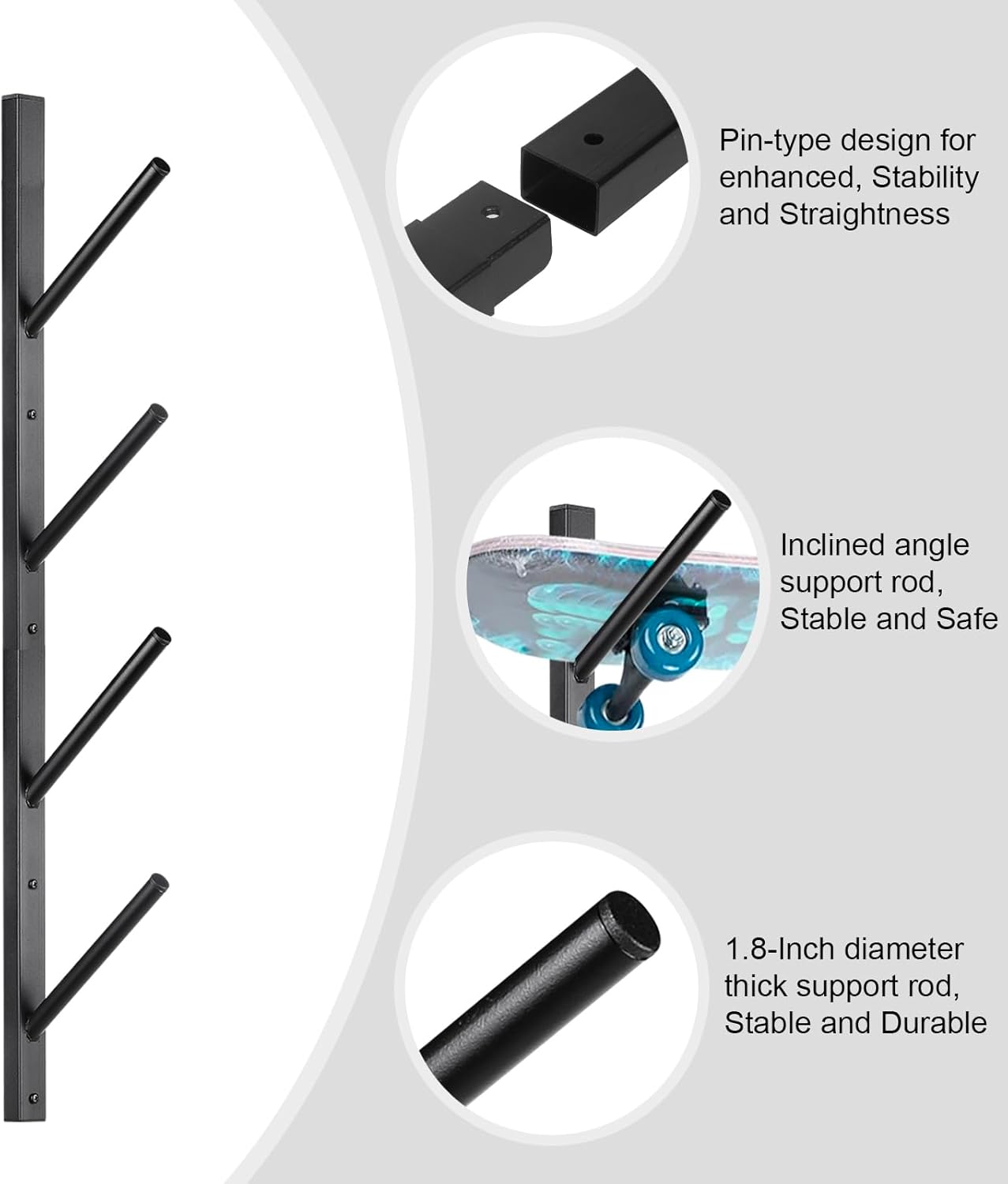 Pin-type design for enhanced, Stability and Straightness

Inclined angle support rod, Stable and Safe

1.8-Inch diameter thick support rod, Stable and Durable