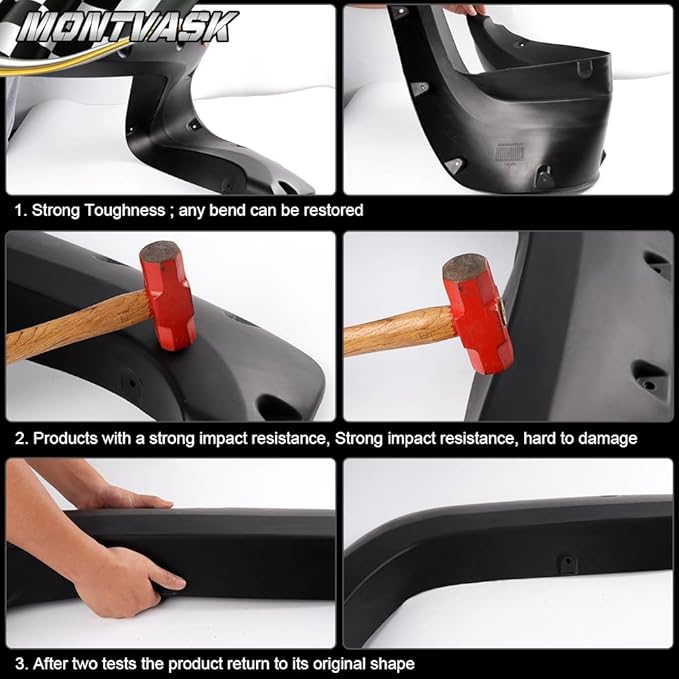 MONTVASK

1. Strong Toughness ; any bend can be restored

2. Products with a strong impact resistance, Strong impact resistance, hard to damage

3. After two tests the product return to its original shape