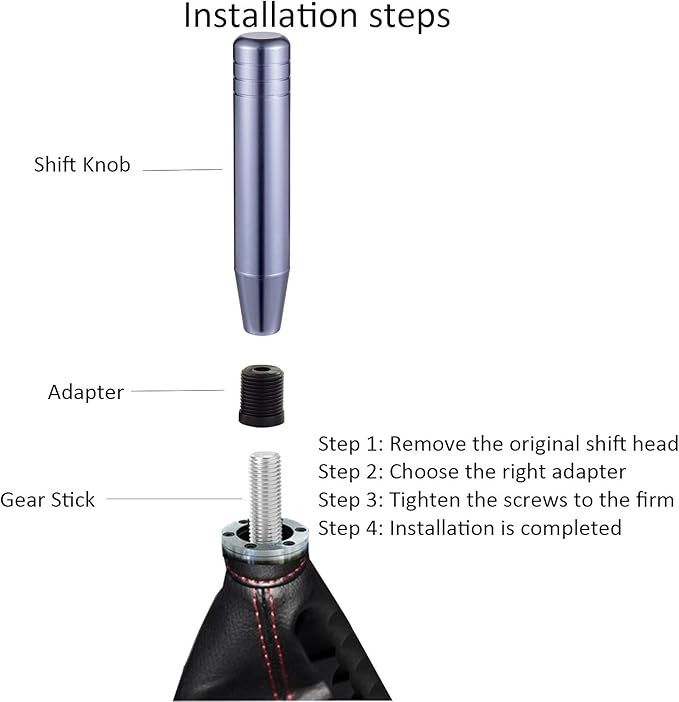 Installation steps

Shift Knob

Adapter

Gear Stick

Step 1: Remove the original shift head
Step 2: Choose the right adapter
Step 3: Tighten the screws to the firm
Step 4: Installation is completed