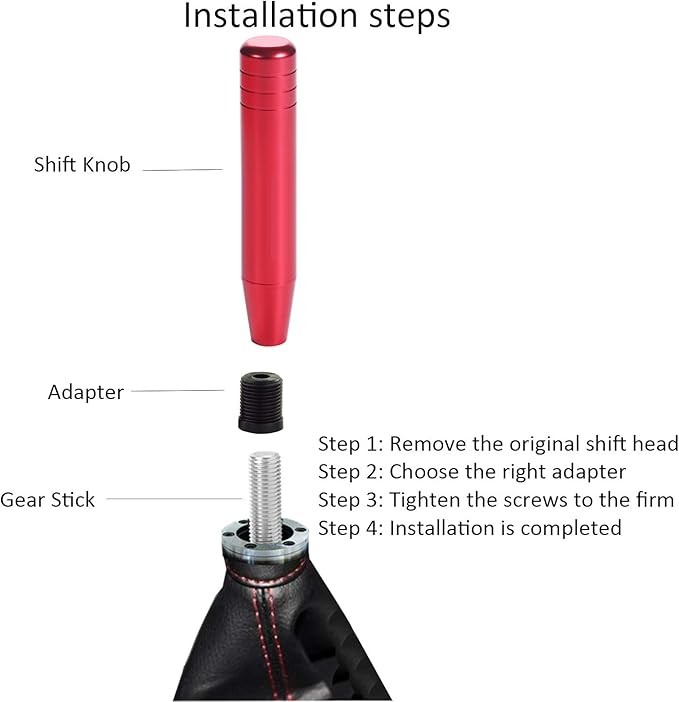 Installation steps

Shift Knob

Adapter

Gear Stick

Step 1: Remove the original shift head
Step 2: Choose the right adapter
Step 3: Tighten the screws to the firm
Step 4: Installation is completed