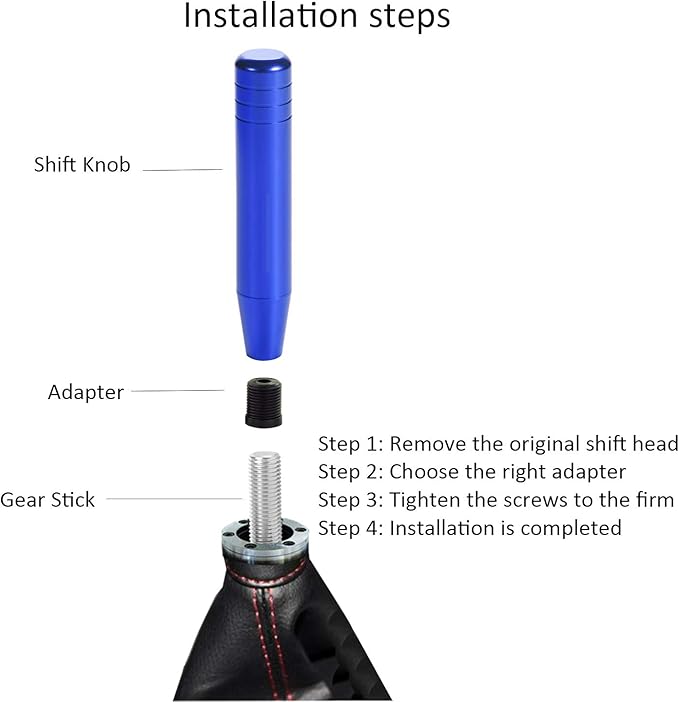 Installation steps

Shift Knob

Adapter

Gear Stick

Step 1: Remove the original shift head
Step 2: Choose the right adapter
Step 3: Tighten the screws to the firm
Step 4: Installation is completed