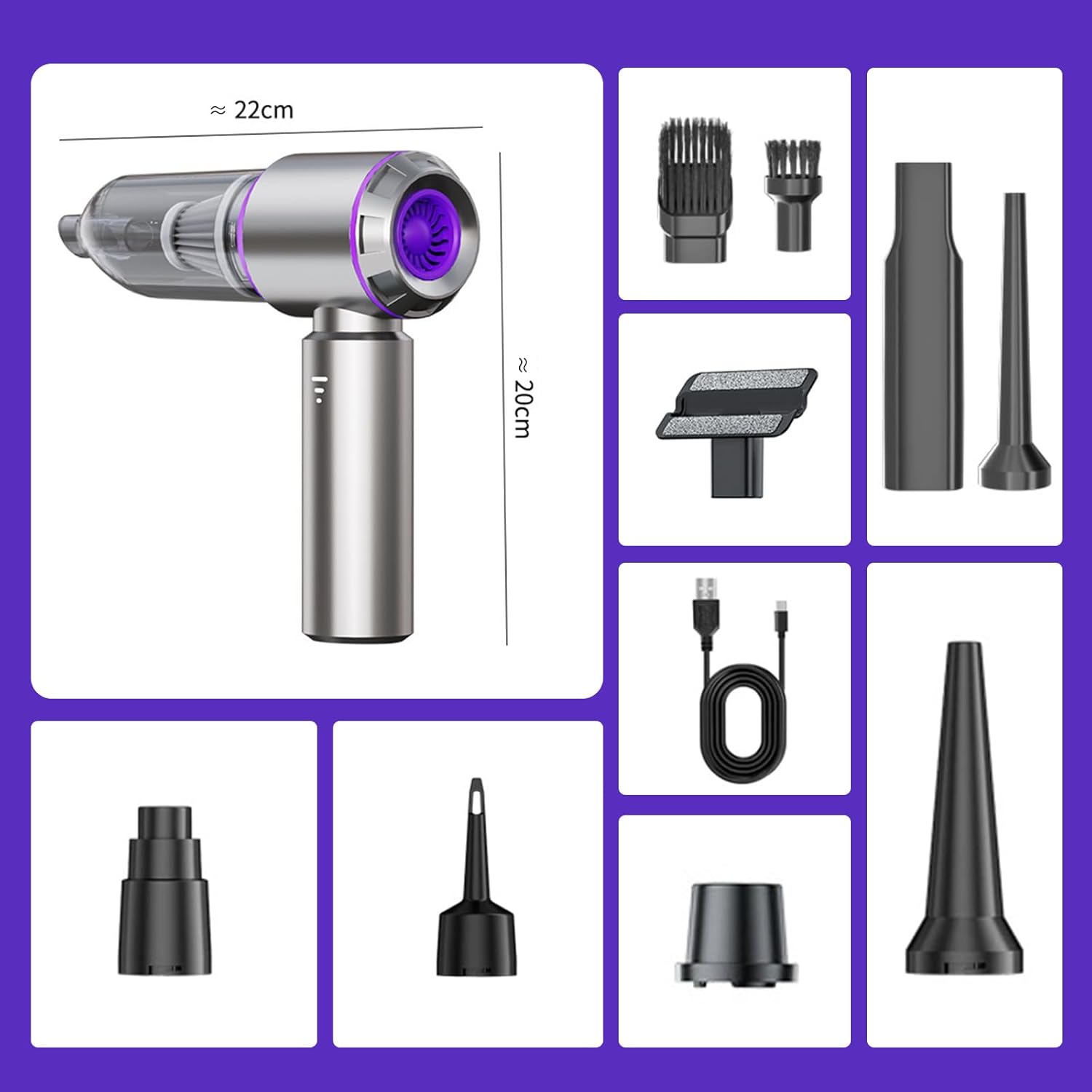 ≈ 22cm

≈ 20cm