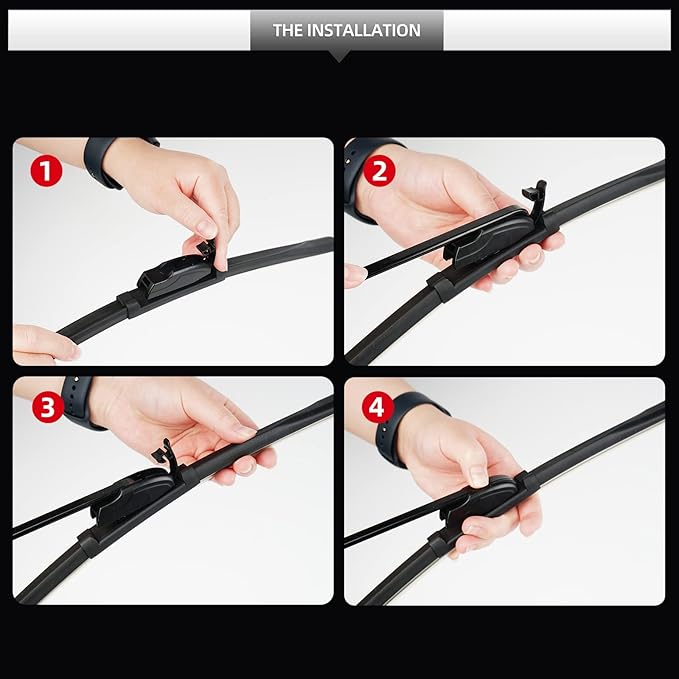 THE INSTALLATION

1

2

3

4