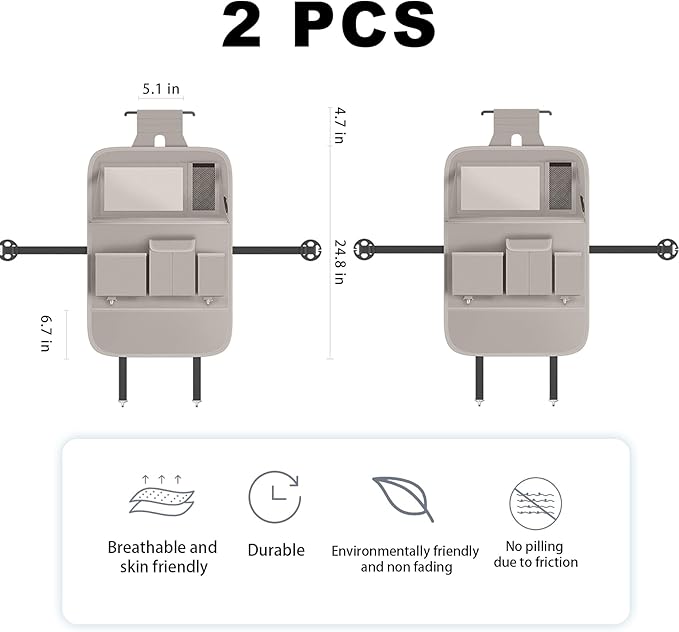 2 PCS

5.1 in

4.7 in

24.8 in

6.7 in

Breathable and skin friendly

Durable

Environmentally friendly and non fading

No pilling due to friction