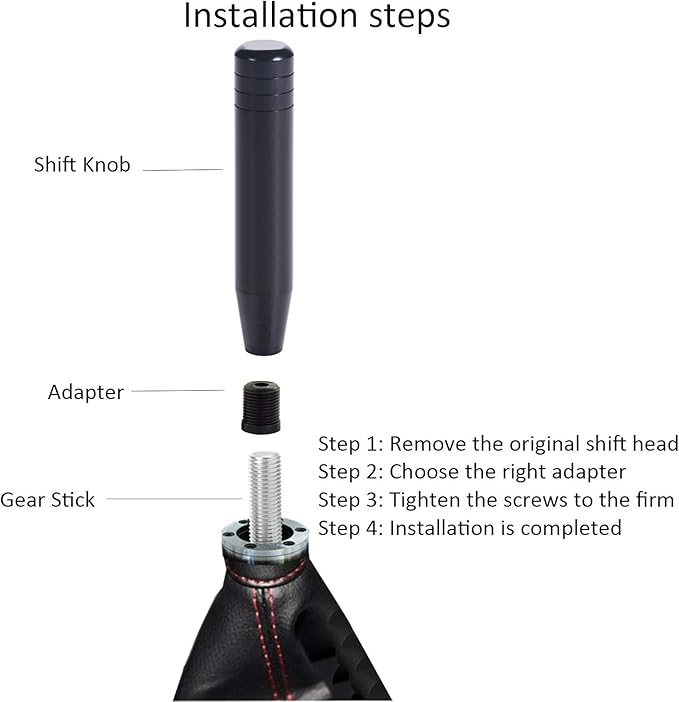 Installation steps

Shift Knob

Adapter

Gear Stick

Step 1: Remove the original shift head
Step 2: Choose the right adapter
Step 3: Tighten the screws to the firm
Step 4: Installation is completed