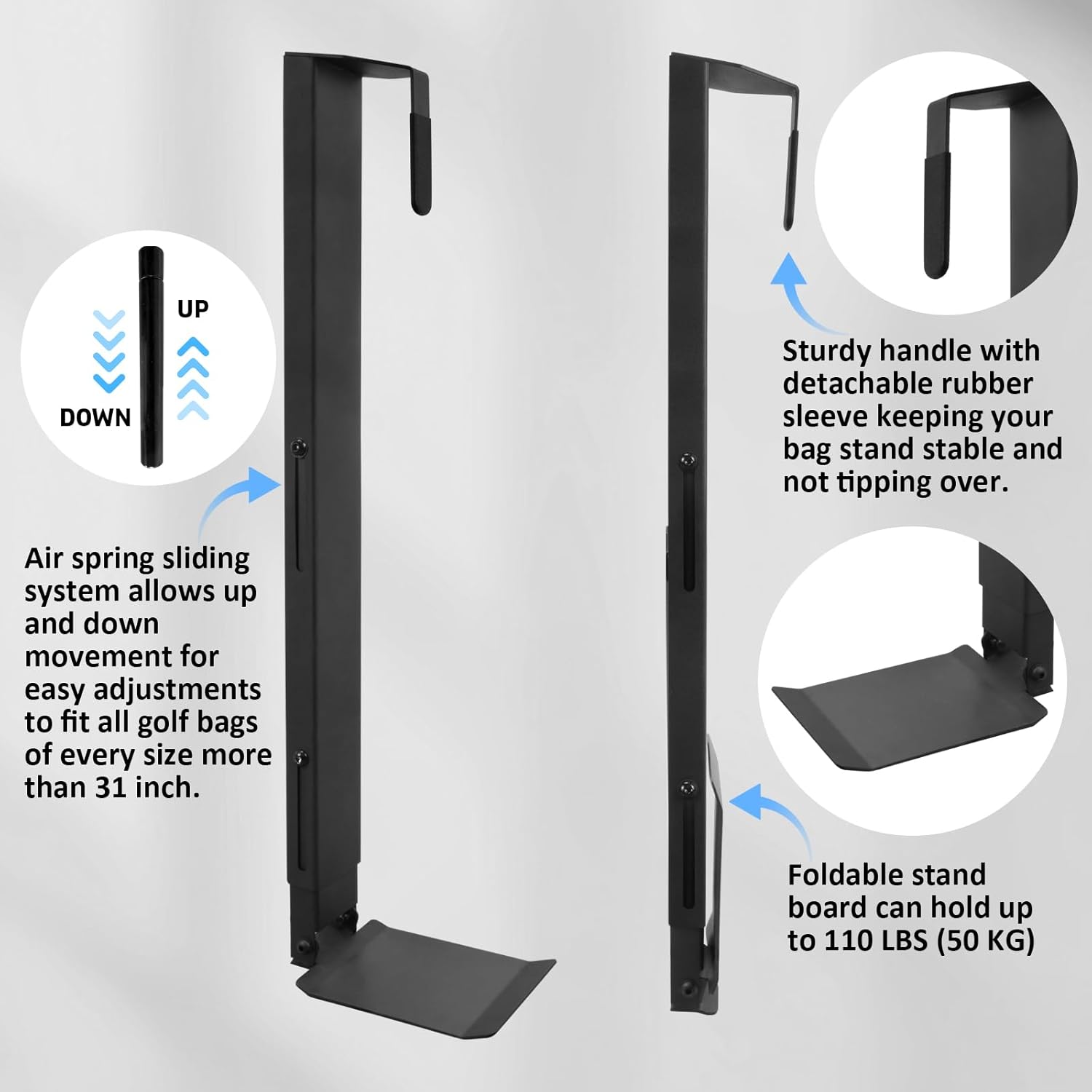 UP

DOWN

Air spring sliding system allows up and down movement for easy adjustments to fit all golf bags of every size more than 31 inch.

Sturdy handle with detachable rubber sleeve keeping your bag stand stable and not tipping over.

Foldable stand board can hold up to 110 LBS (50 KG)