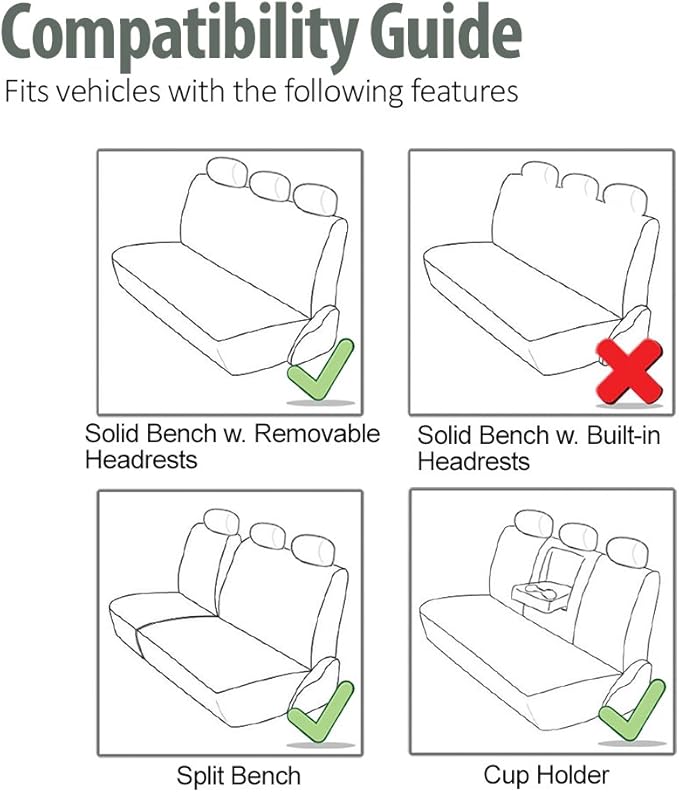 Compatibility Guide
Fits vehicles with the following features

Solid Bench w. Removable Headrests

Solid Bench w. Built-in Headrests

Split Bench

Cup Holder