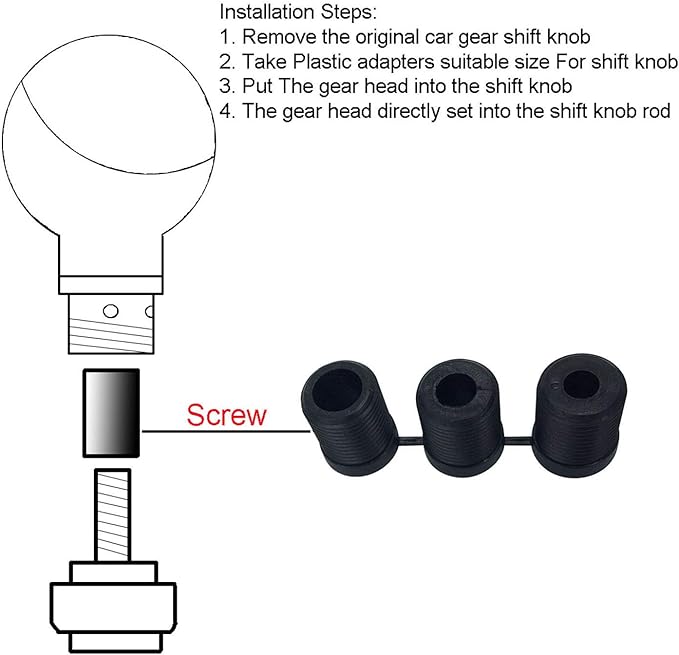 Installation Steps:
1. Remove the original car gear shift knob
2. Take Plastic adapters suitable size For shift knob
3. Put The gear head into the shift knob
4. The gear head directly set into the shift knob rod

Screw