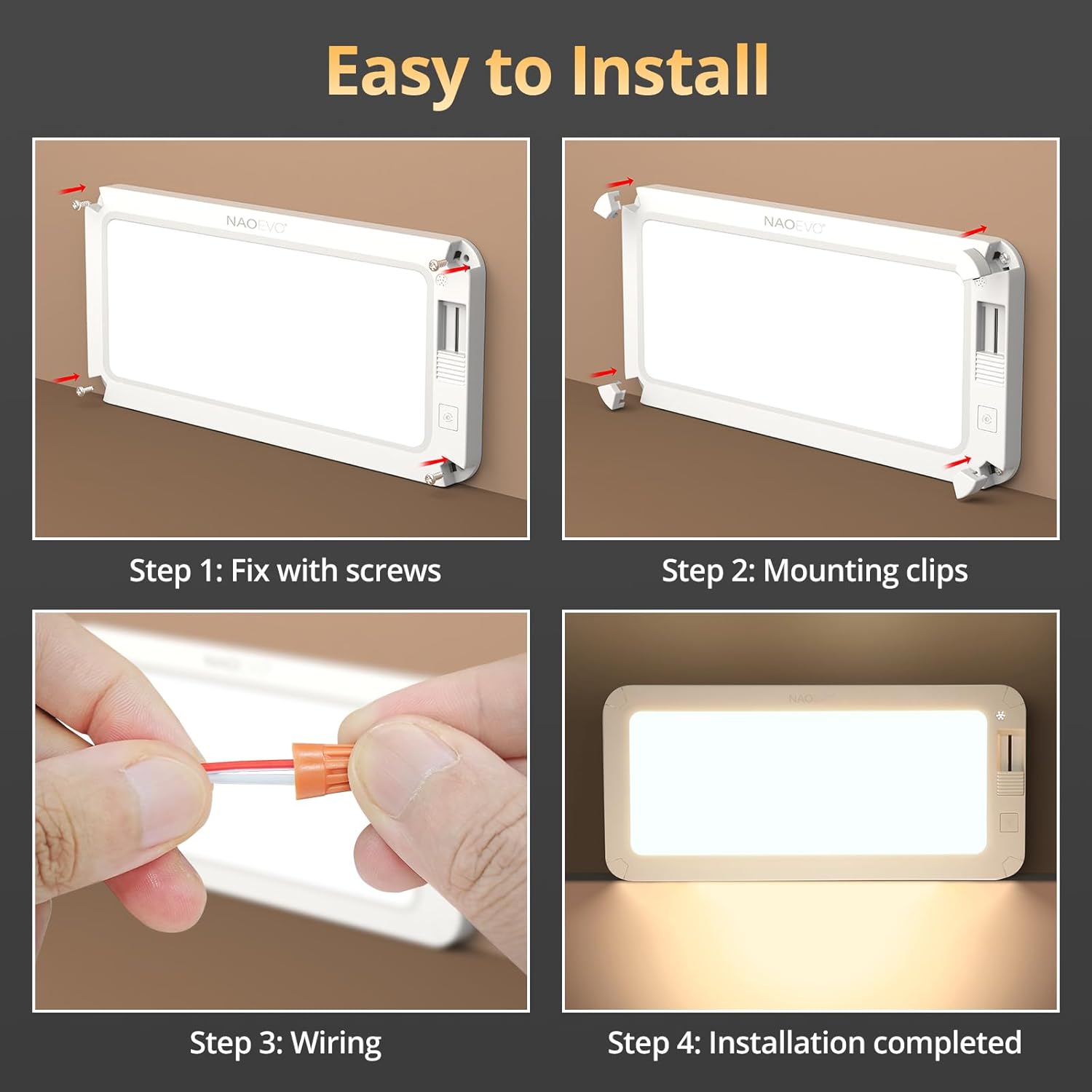 Easy to Install

NAOEVO

Step 1: Fix with screws

NAOEVO

Step 2: Mounting clips

Step 3: Wiring

NAO

Step 4: Installation completed