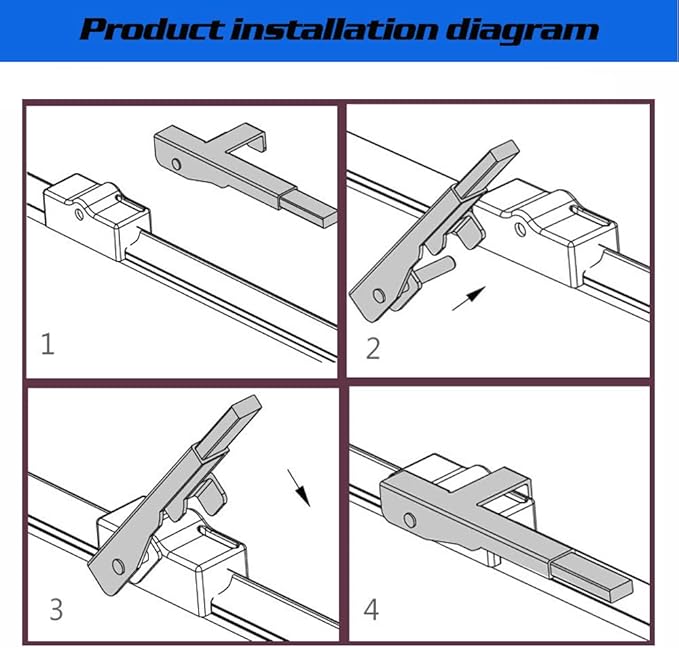 Product installation diagram

1

2

3

4