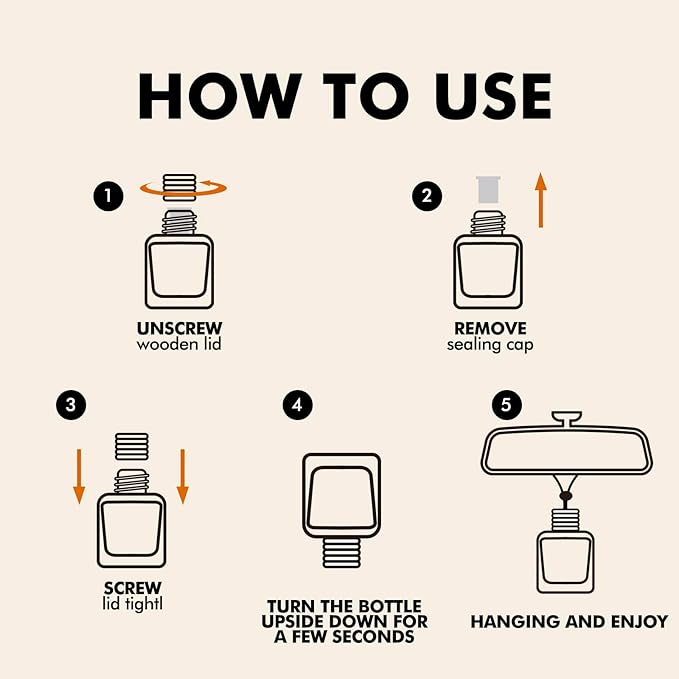 HOW TO USE

1

UNSCREW
wooden lid

2

REMOVE
sealing cap

3

SCREW
lid tightl

4

TURN THE BOTTLE UPSIDE DOWN FOR A FEW SECONDS

5

HANGING AND ENJOY