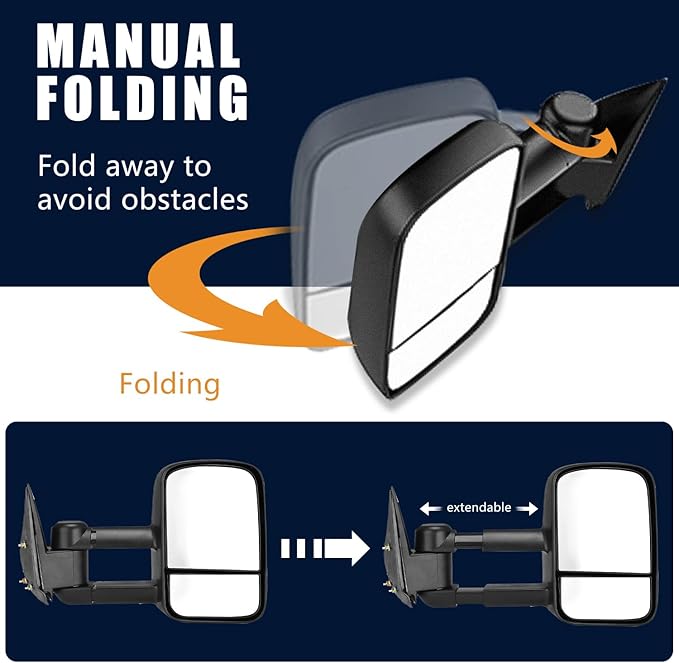 MANUAL FOLDING

Fold away to avoid obstacles

Folding

extendable