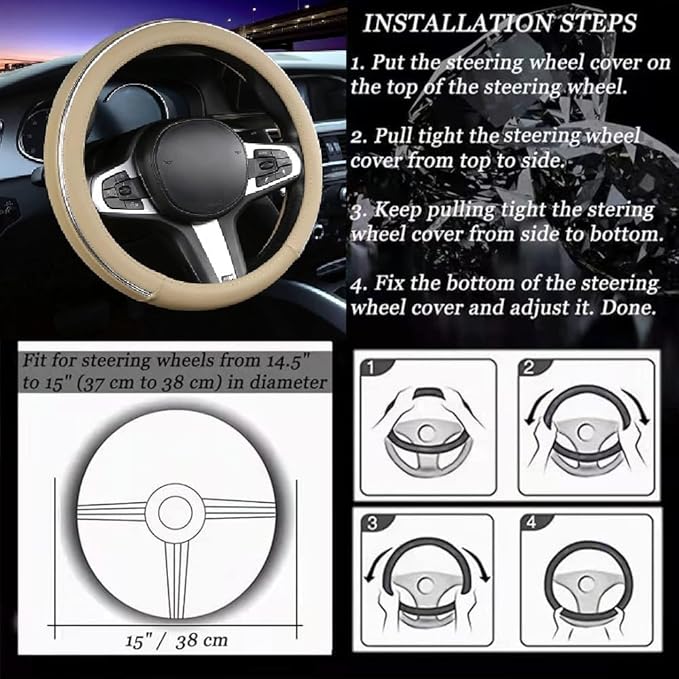 INSTALLATION STEPS

1. Put the steering wheel cover on the top of the steering wheel.

2. Pull tight the steering wheel cover from top to side.

3. Keep pulling tight the stering wheel cover from side to bottom.

4. Fix the bottom of the steering wheel cover and adjust it. Done.

Fit for steering wheels from 14.5" to 15" (37 cm to 38 cm) in diameter

15" / 38 cm

1

2

3

4