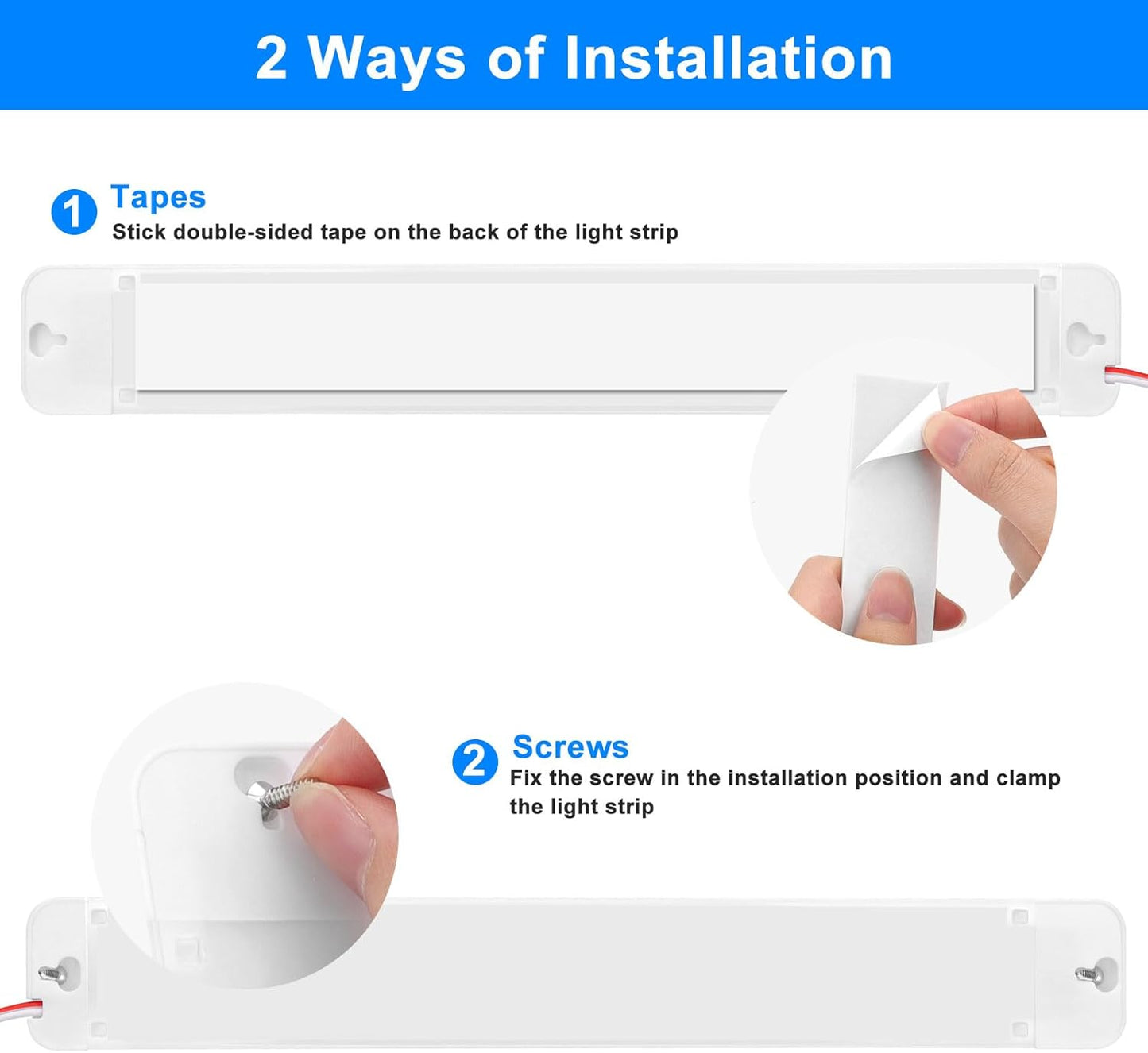 2 Ways of Installation

1 Tapes
Stick double-sided tape on the back of the light strip

2 Screws
Fix the screw in the installation position and clamp the light strip