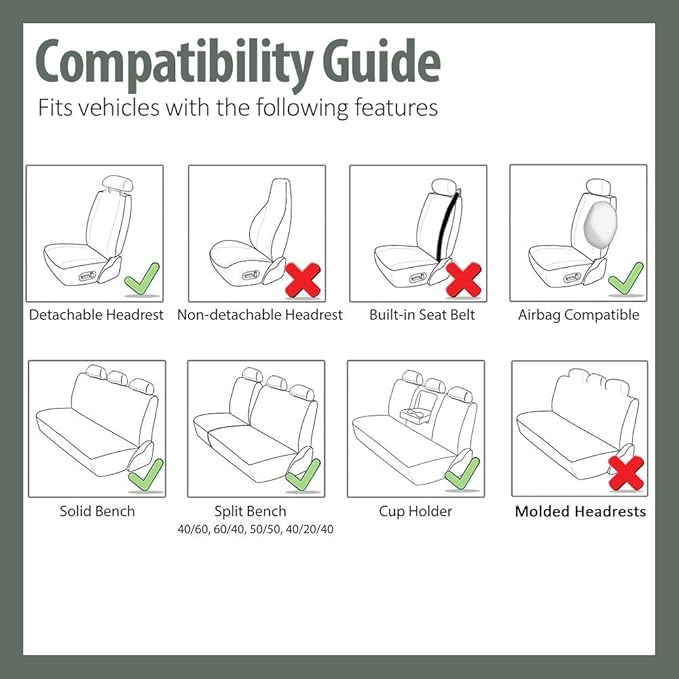 Compatibility Guide
Fits vehicles with the following features

Detachable Headrest

Non-detachable Headrest

Built-in Seat Belt

Airbag Compatible

Solid Bench

Split Bench
40/60, 60/40, 50/50, 40/20/40

Cup Holder

Molded Headrests