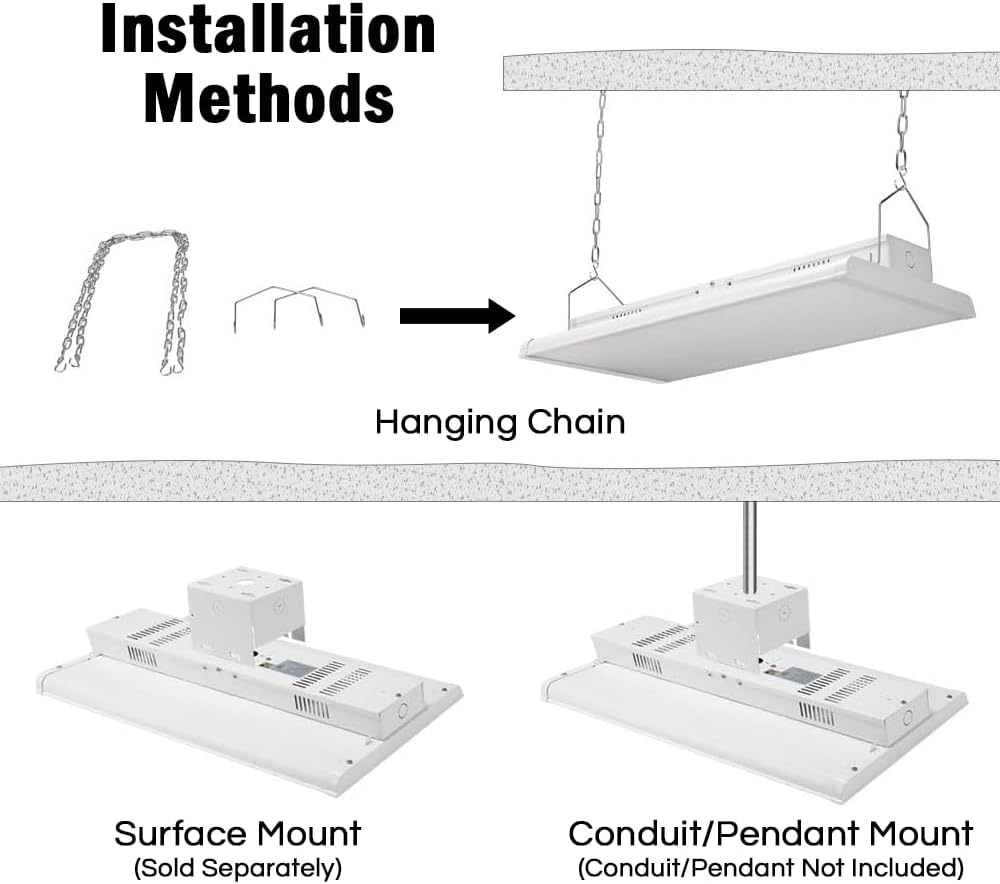 Installation Methods

Hanging Chain

Surface Mount
(Sold Separately)

Conduit/Pendant Mount
(Conduit/Pendant Not Included)