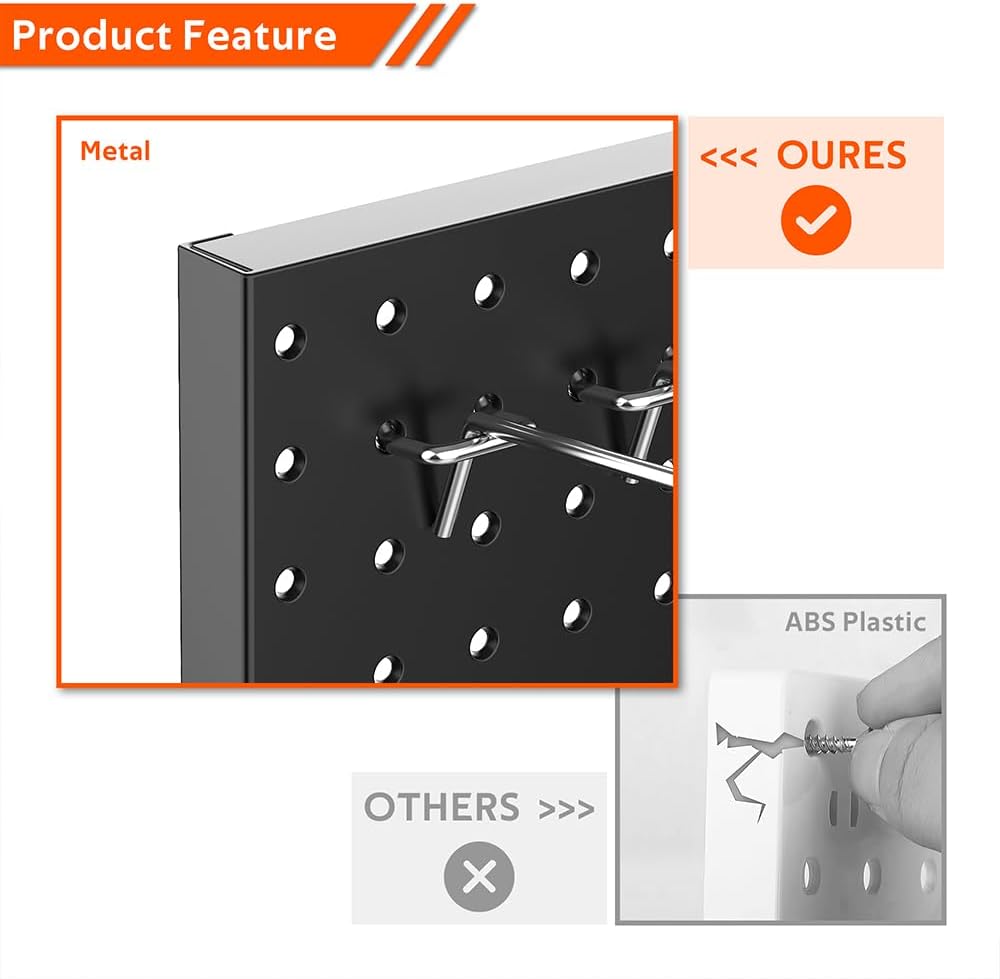 Product Feature

Metal

<<< OURES

ABS Plastic

OTHERS >>>