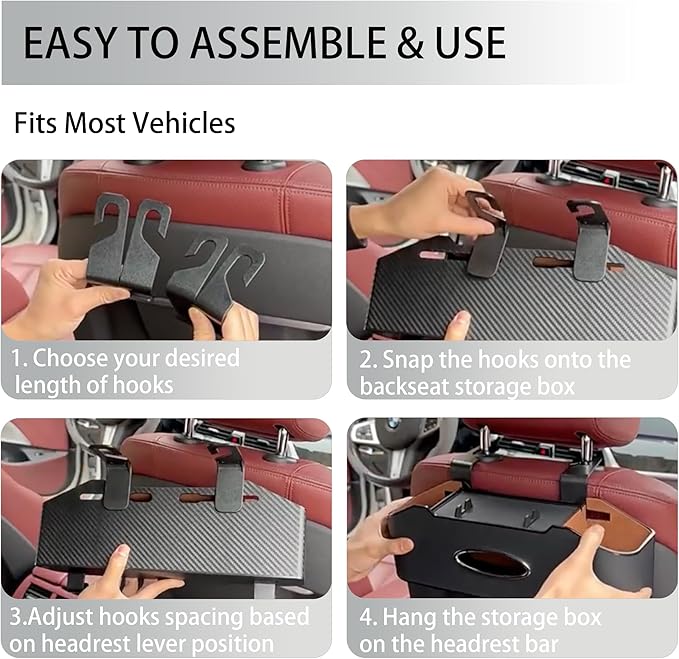 EASY TO ASSEMBLE & USE

Fits Most Vehicles

1. Choose your desired length of hooks

2. Snap the hooks onto the backseat storage box

3.Adjust hooks spacing based on headrest lever position

4. Hang the storage box on the headrest bar