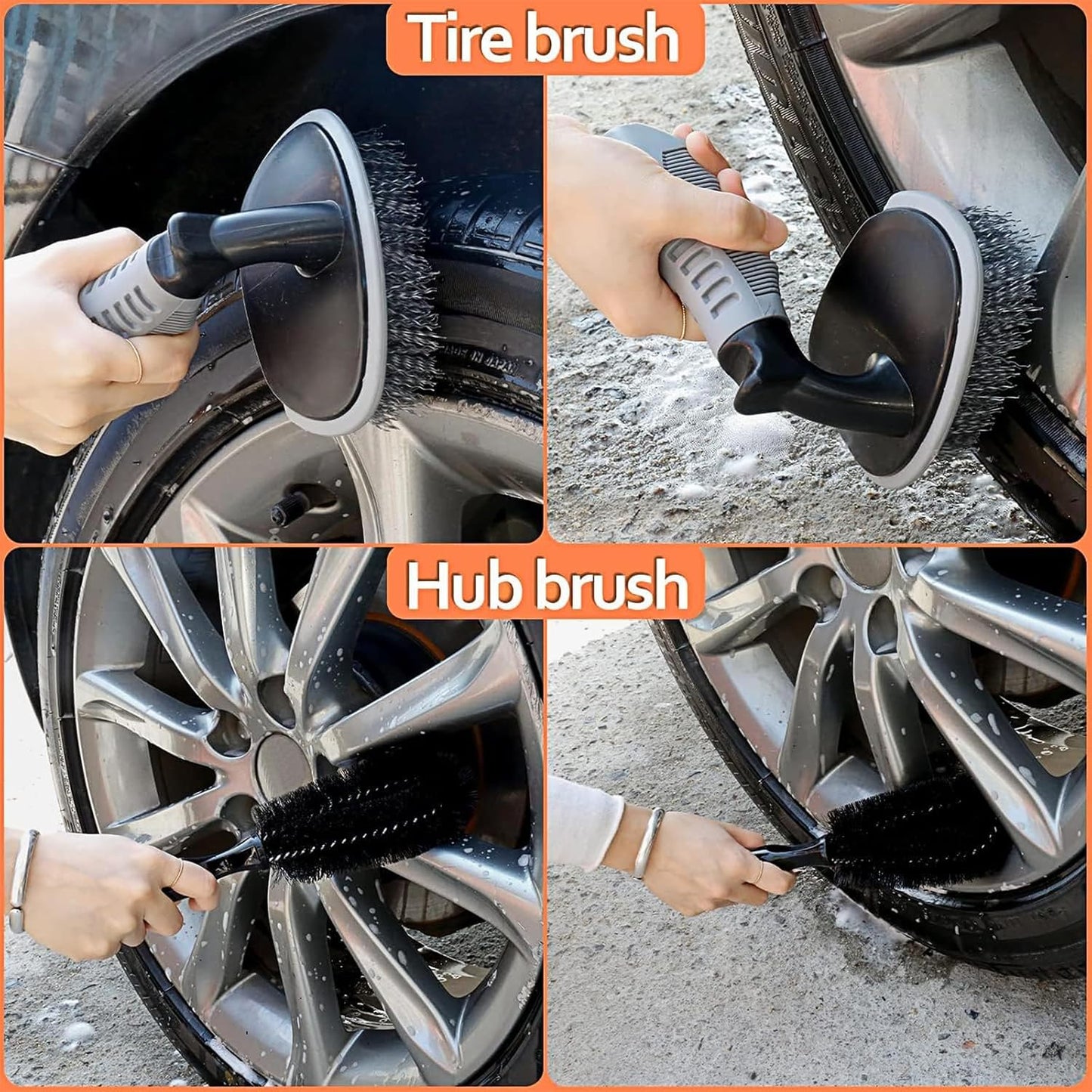 Tire brush

MADE IN JAPAN

Hub brush