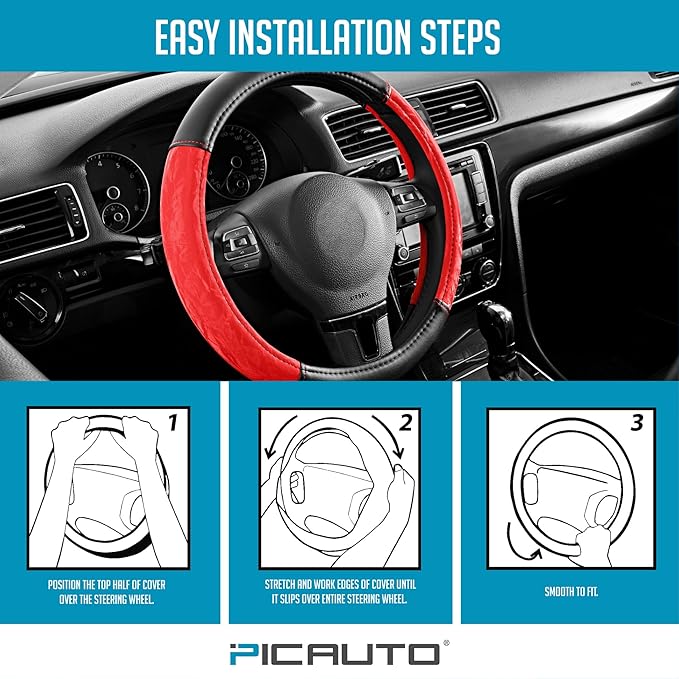 EASY INSTALLATION STEPS

1

POSITION THE TOP HALF OF COVER OVER THE STEERING WHEEL.

2

STRETCH AND WORK EDGES OF COVER UNTIL IT SLIPS OVER ENTIRE STEERING WHEEL.

3

SMOOTH TO FIT.

PICAUTO®