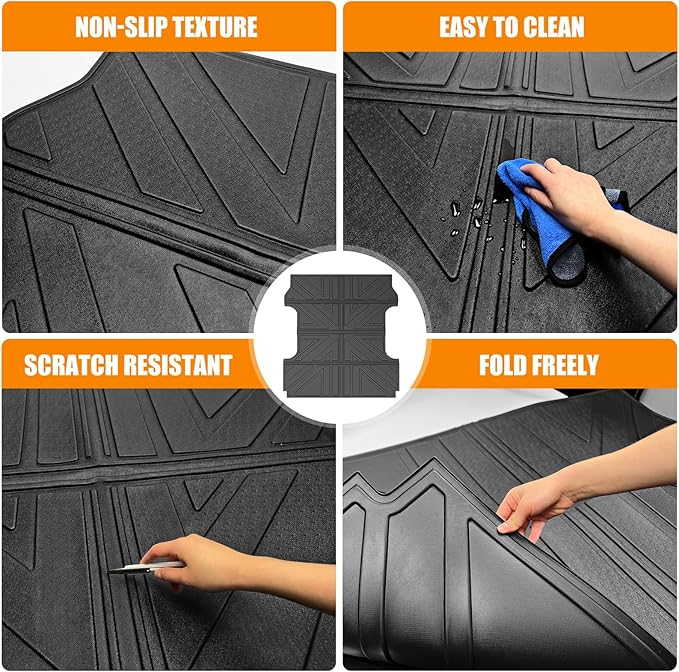 NON-SLIP TEXTURE

EASY TO CLEAN

SCRATCH RESISTANT

FOLD FREELY