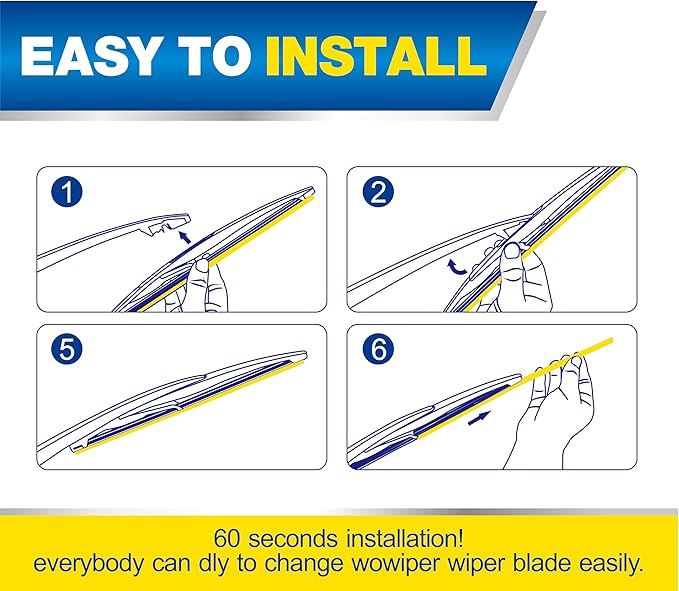 EASY TO INSTALL

1

2

5

6

60 seconds installation!
everybody can dly to change wowiper wiper blade easily.