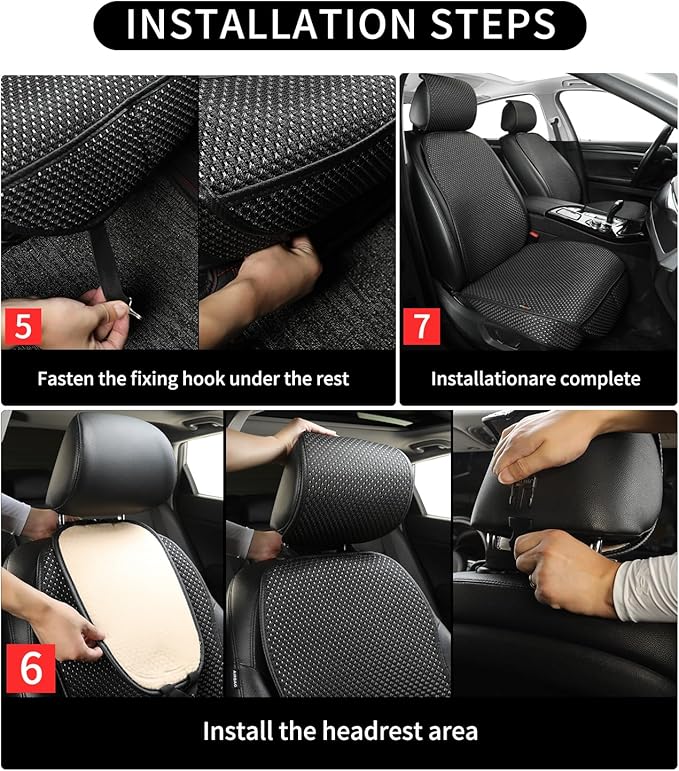 INSTALLATION STEPS

5

Fasten the fixing hook under the rest

7

Installationare complete

6

Install the headrest area