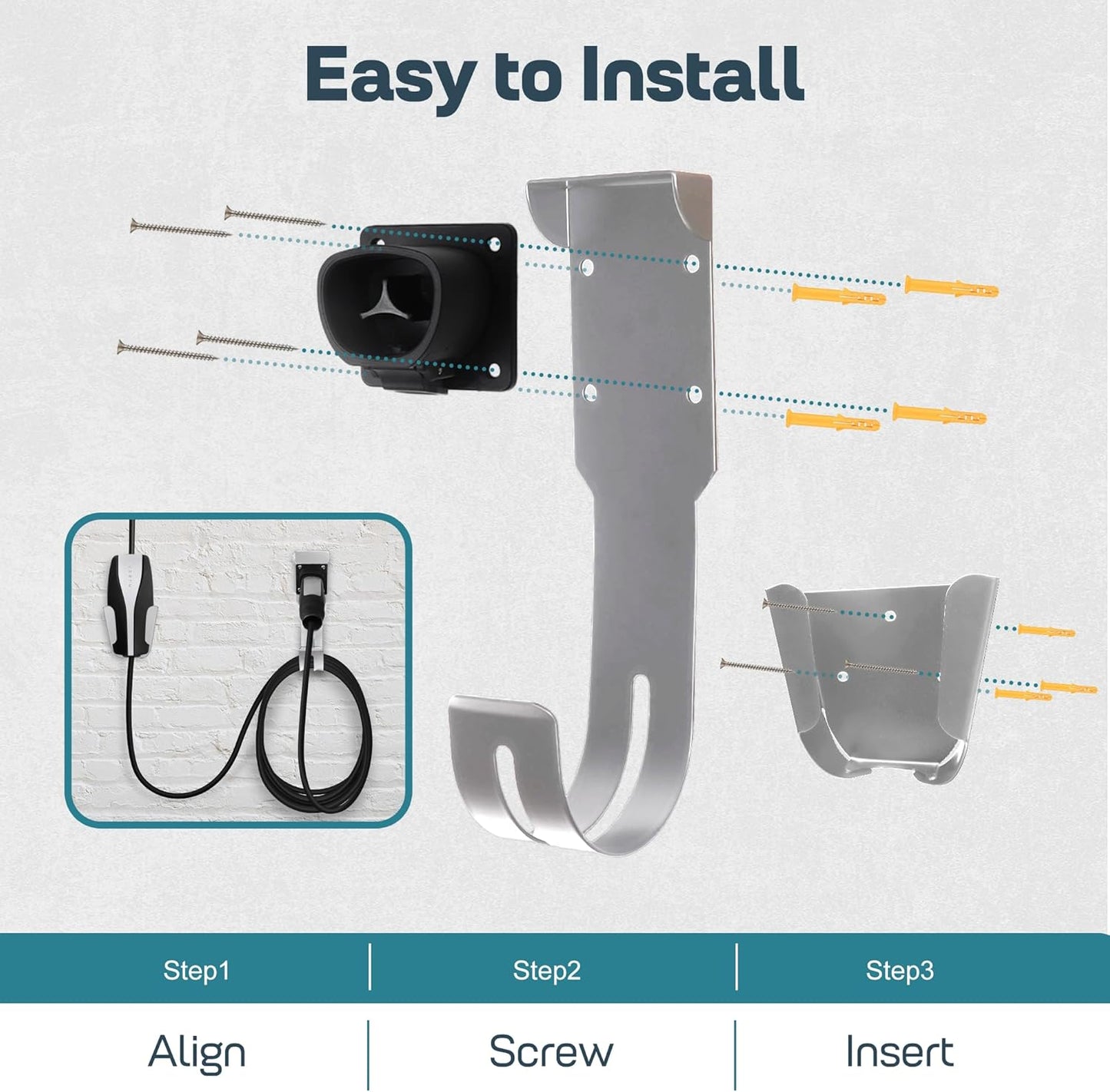 Easy to Install

| Step1 | Step2 | Step3 |
|---|---|---|
| Align | Screw | Insert |