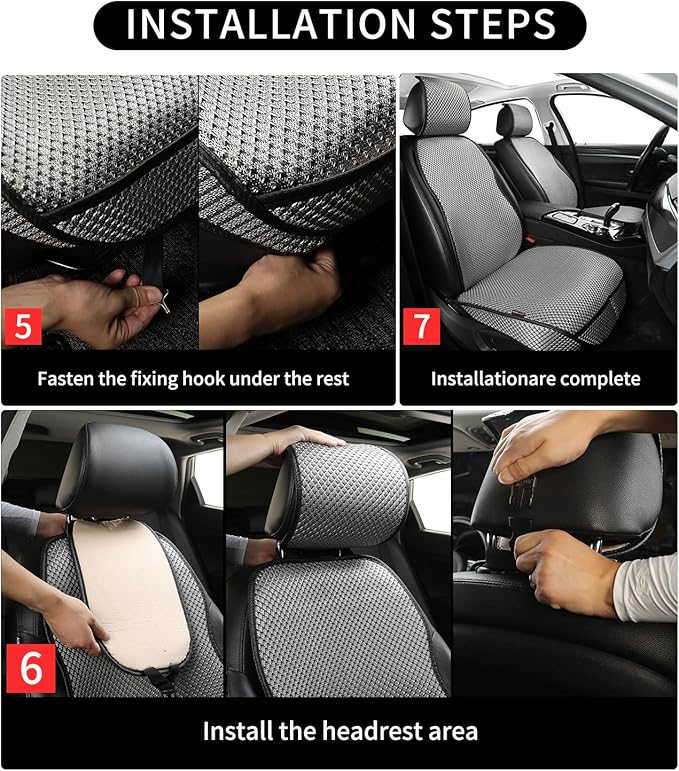 INSTALLATION STEPS

5

Fasten the fixing hook under the rest

7

Installationare complete

6

Install the headrest area