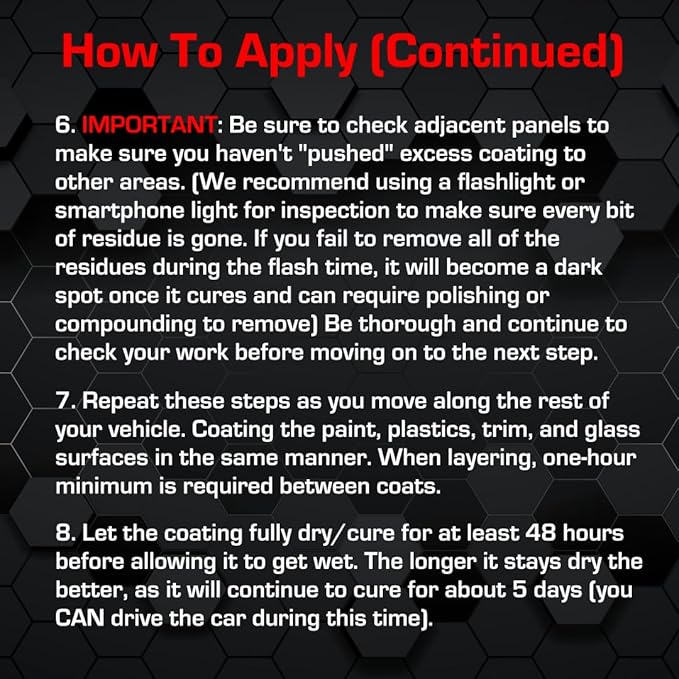 How To Apply (Continued)

6. IMPORTANT: Be sure to check adjacent panels to make sure you haven't "pushed" excess coating to other areas. (We recommend using a flashlight or smartphone light for inspection to make sure every bit of residue is gone. If you fail to remove all of the residues during the flash time, it will become a dark spot once it cures and can require polishing or compounding to remove) Be thorough and continue to check your work before moving on to the next step.

7. Repeat these steps as you move along the rest of your vehicle. Coating the paint, plastics, trim, and glass surfaces in the same manner. When layering, one-hour minimum is required between coats.

8. Let the coating fully dry/cure for at least 48 hours before allowing it to get wet. The longer it stays dry the better, as it will continue to cure for about 5 days (you CAN drive the car during this time).