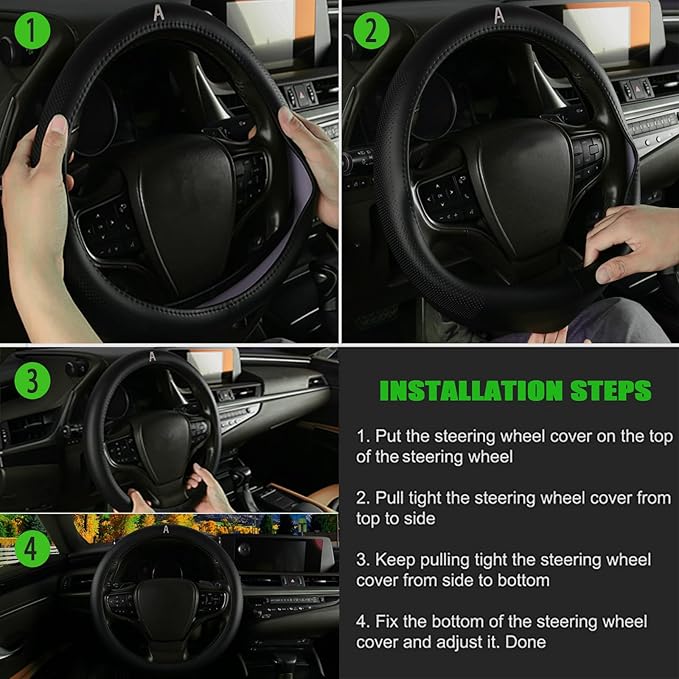 1

A

2

A

3

A

4

A

INSTALLATION STEPS

1. Put the steering wheel cover on the top of the steering wheel

2. Pull tight the steering wheel cover from top to side

3. Keep pulling tight the steering wheel cover from side to bottom

4. Fix the bottom of the steering wheel cover and adjust it. Done