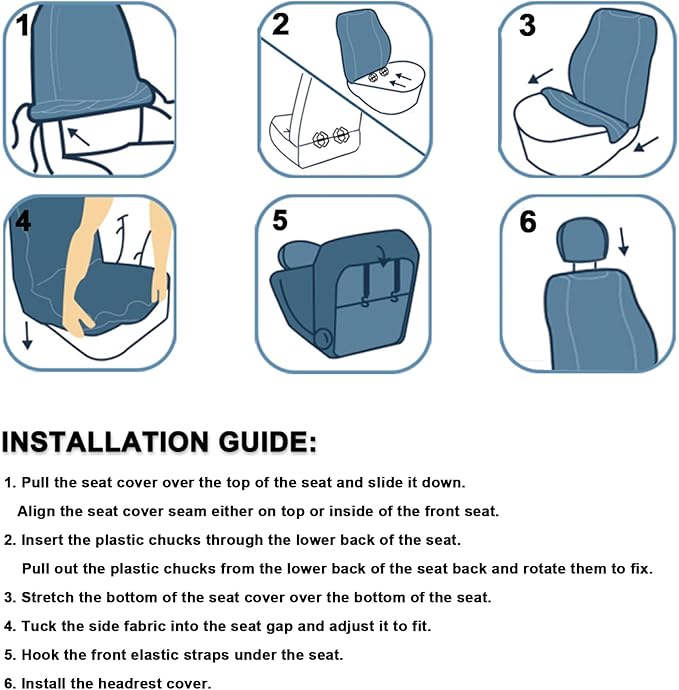 1

2

3

4

5

6

INSTALLATION GUIDE:

1. Pull the seat cover over the top of the seat and slide it down.
Align the seat cover seam either on top or inside of the front seat.

2. Insert the plastic chucks through the lower back of the seat.
Pull out the plastic chucks from the lower back of the seat back and rotate them to fix.

3. Stretch the bottom of the seat cover over the bottom of the seat.

4. Tuck the side fabric into the seat gap and adjust it to fit.

5. Hook the front elastic straps under the seat.

6. Install the headrest cover.