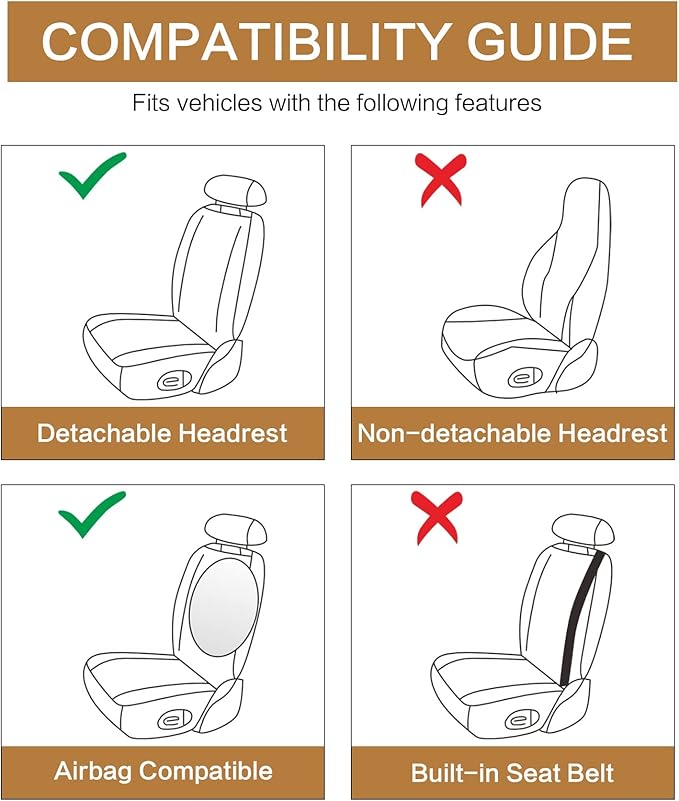 COMPATIBILITY GUIDE

Fits vehicles with the following features

Detachable Headrest

Non-detachable Headrest

Airbag Compatible

Built-in Seat Belt