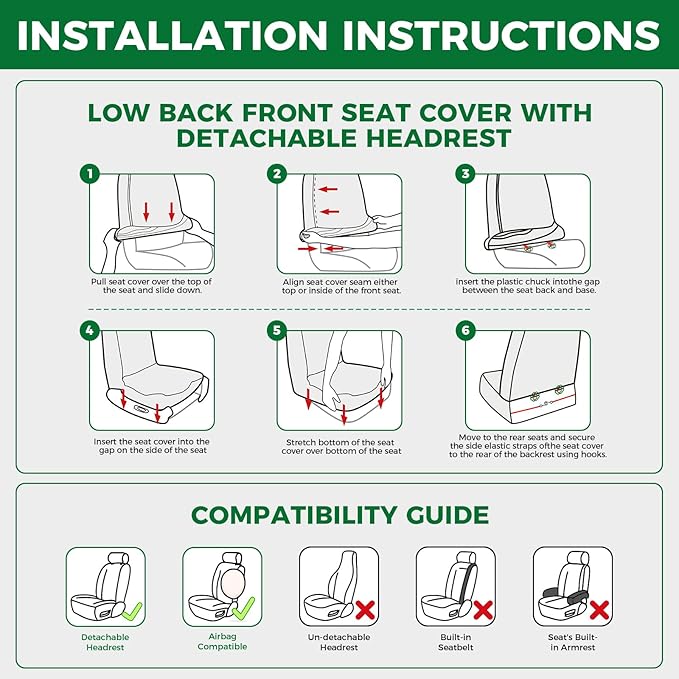 INSTALLATION INSTRUCTIONS

LOW BACK FRONT SEAT COVER WITH DETACHABLE HEADREST

1
Pull seat cover over the top of the seat and slide down.

2
Align seat cover seam either top or inside of the front seat.

3
Insert the plastic chuck intothe gap between the seat back and base.

4
Insert the seat cover into the gap on the side of the seat

5
Stretch bottom of the seat cover over bottom of the seat

6
Move to the rear seats and secure the side elastic straps ofthe seat cover to the rear of the backrest using hooks.

COMPATIBILITY GUIDE

Detachable Headrest

Airbag Compatible

Un-detachable Headrest

Built-in Seatbelt

Seat's Built-in Armrest