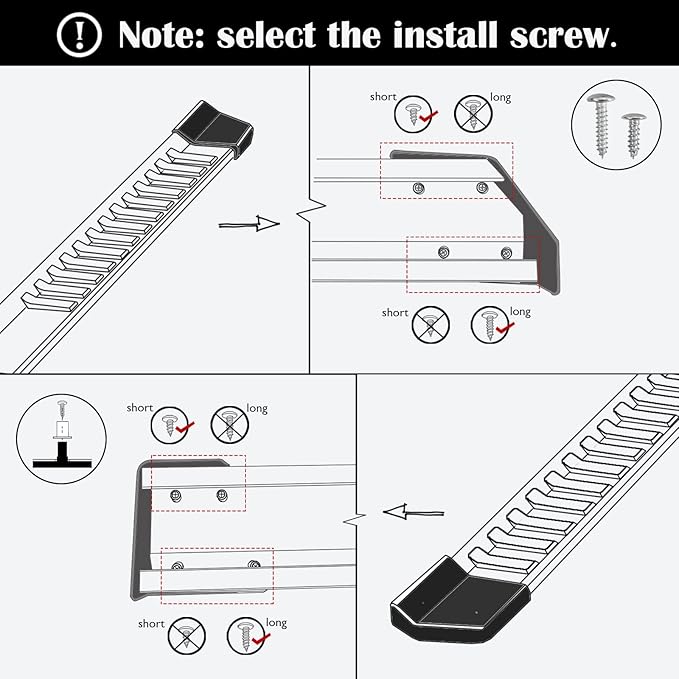 Note: select the install screw.

short

long

short

long

short

long

short

long