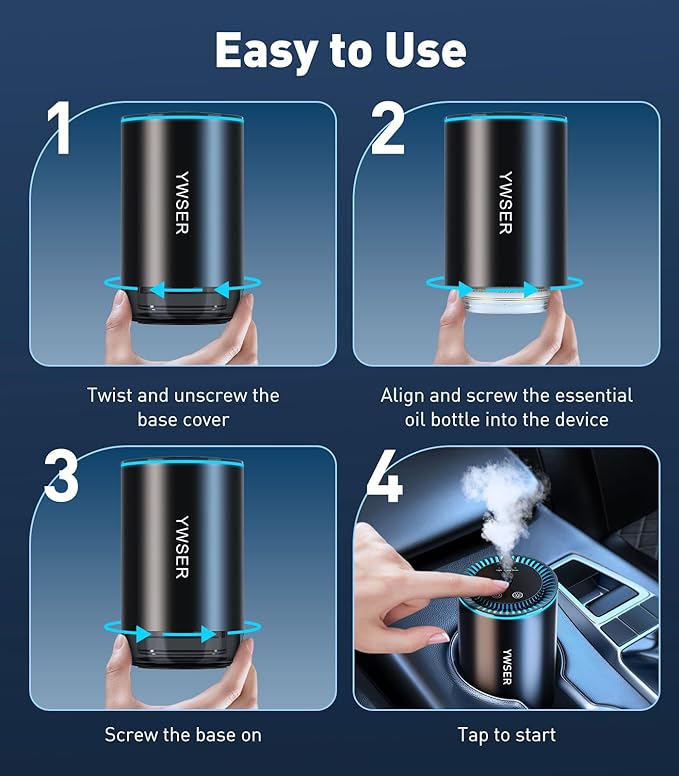 Easy to Use

1

YWSER

Twist and unscrew the base cover

2

YWSER

Align and screw the essential oil bottle into the device

3

YWSER

Screw the base on

4

YWSER

Tap to start