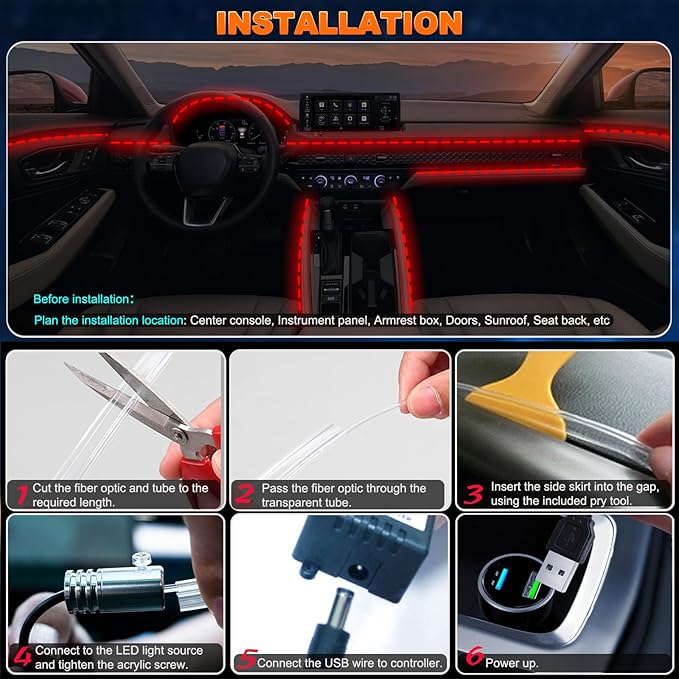 INSTALLATION

Before installation:
Plan the installation location: Center console, Instrument panel, Armrest box, Doors, Sunroof, Seat back, etc

1 Cut the fiber optic and tube to the required length.

2 Pass the fiber optic through the transparent tube.

3 Insert the side skirt into the gap, using the included pry tool.

4 Connect to the LED light source and tighten the acrylic screw.

5 Connect the USB wire to controller.

6 Power up.