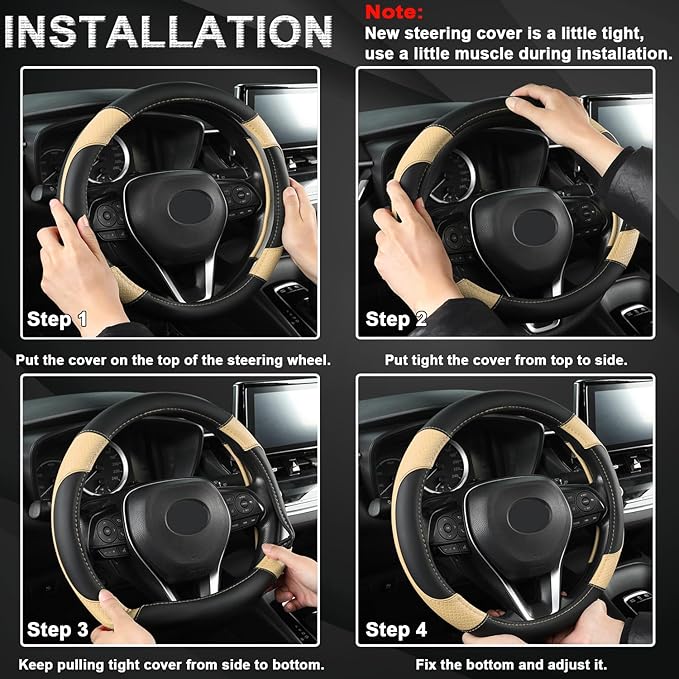 INSTALLATION

Note:
New steering cover is a little tight, use a little muscle during installation.

Step 1

Put the cover on the top of the steering wheel.

Step 2

Put tight the cover from top to side.

Step 3

Keep pulling tight cover from side to bottom.

Step 4

Fix the bottom and adjust it.