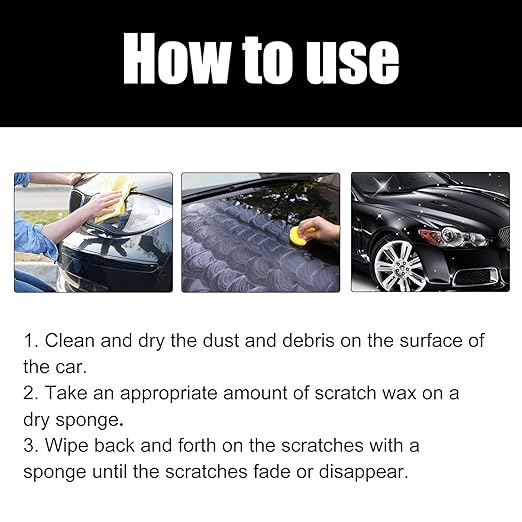 How to use

1. Clean and dry the dust and debris on the surface of the car.
2. Take an appropriate amount of scratch wax on a dry sponge.
3. Wipe back and forth on the scratches with a sponge until the scratches fade or disappear.